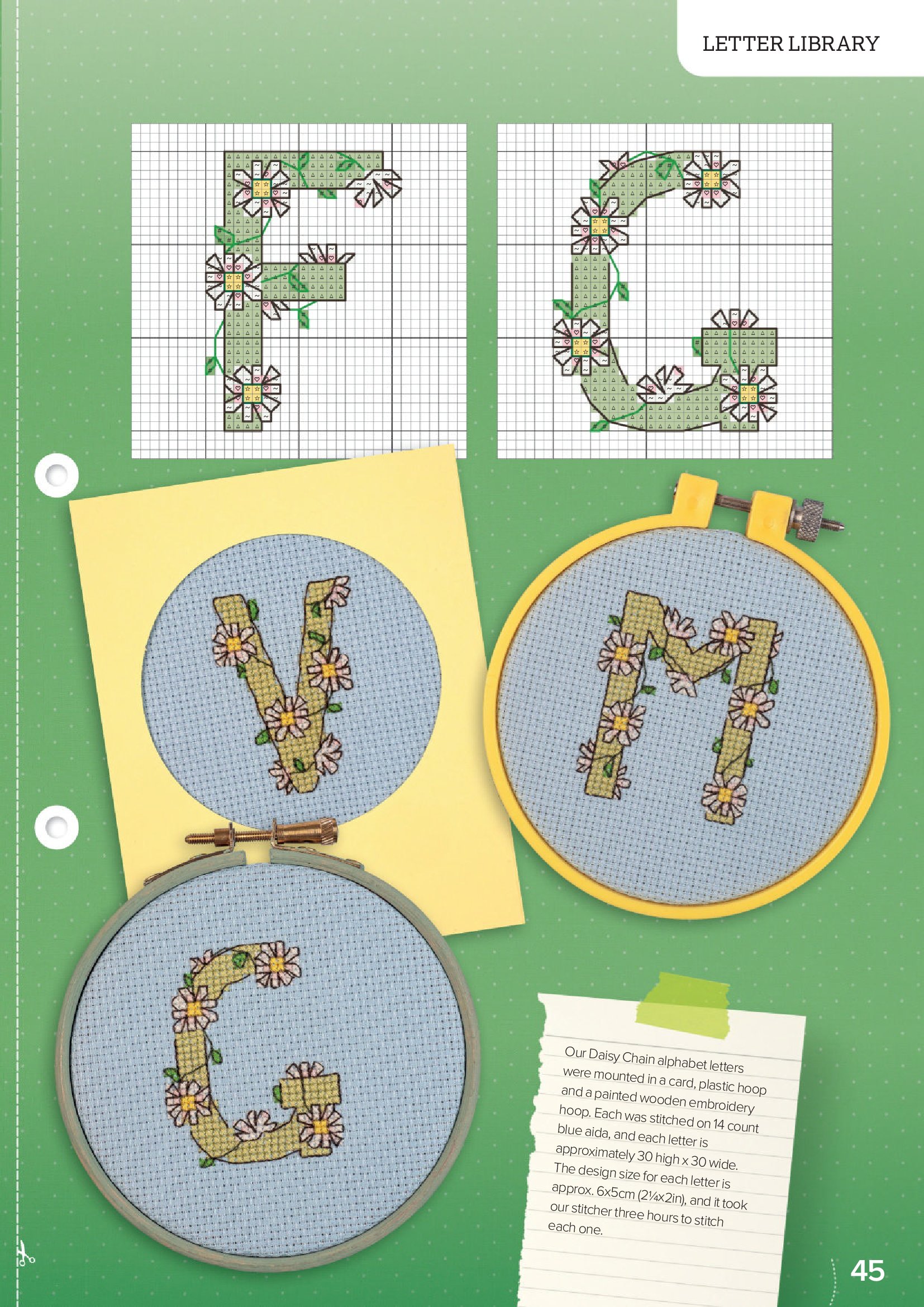 LETTER LIBRARY

Our Daisy Chain alphabet letters were mounted in a card, plastic hoop and a painted wooden embroidery hoop. Each was stitched on 14 count blue aida, and each letter is approximately 30 high x 30 wide. The design size for each letter is approx. 6x5cm (2¼x2in), and it took our stitcher three hours to stitch each one.

45