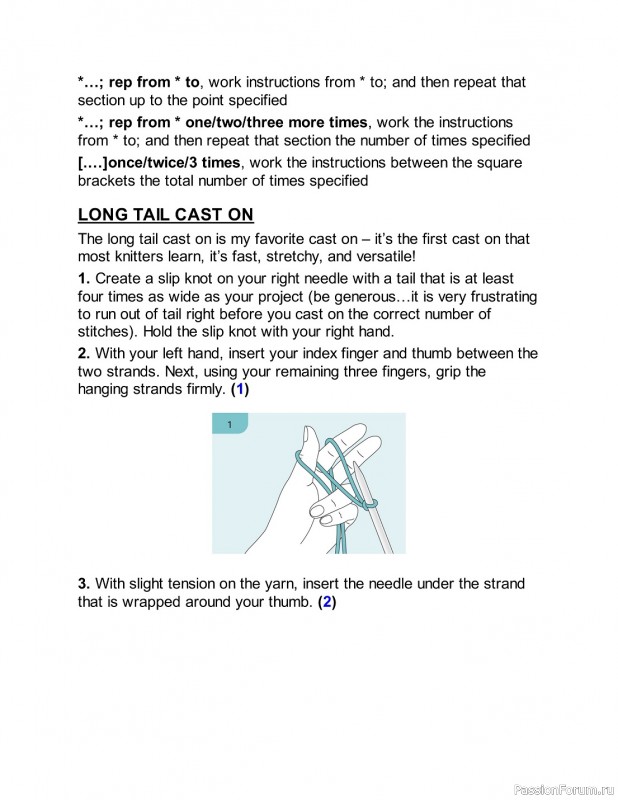 *…; rep from * to, work instructions from * to; and then repeat that section up to the point specified

*…; rep from * one/two/three more times, work the instructions from * to; and then repeat that section the number of times specified

[….]once/twice/3 times, work the instructions between the square brackets the total number of times specified

LONG TAIL CAST ON

The long tail cast on is my favorite cast on – it's the first cast on that most knitters learn, it's fast, stretchy, and versatile!

1. Create a slip knot on your right needle with a tail that is at least four times as wide as your project (be generous…it is very frustrating to run out of tail right before you cast on the correct number of stitches). Hold the slip knot with your right hand.

2. With your left hand, insert your index finger and thumb between the two strands. Next, using your remaining three fingers, grip the hanging strands firmly. (1)

1

3. With slight tension on the yarn, insert the needle under the strand that is wrapped around your thumb. (2)

PassionForum.ru