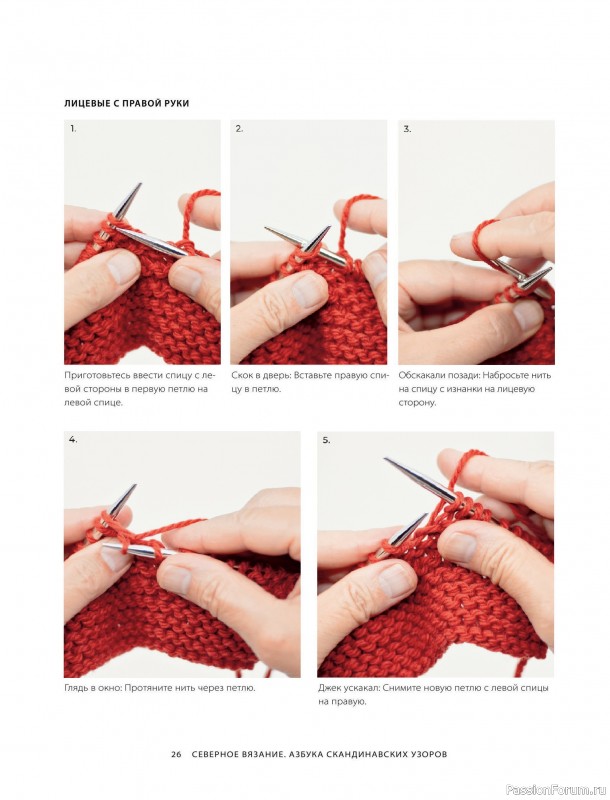 ЛИЦЕВЫЕ С ПРАВОЙ РУКИ

1.

Приготовьтесь ввести спицу с левой стороны в первую петлю на левой спице.

2.

Скок в дверь: Вставьте правую спицу в петлю.

3.

Обскакали позади: Набросьте нить на спицу с изнанки на лицевую сторону.

4.

Глядь в окно: Протяните нить через петлю.

5.

Джек ускакал: Снимите новую петлю с левой спицы на правую.

26 СЕВЕРНОЕ ВЯЗАНИЕ. АЗБУКА СКАНДИНАВСКИХ УЗОРОВ

PassionForum.ru