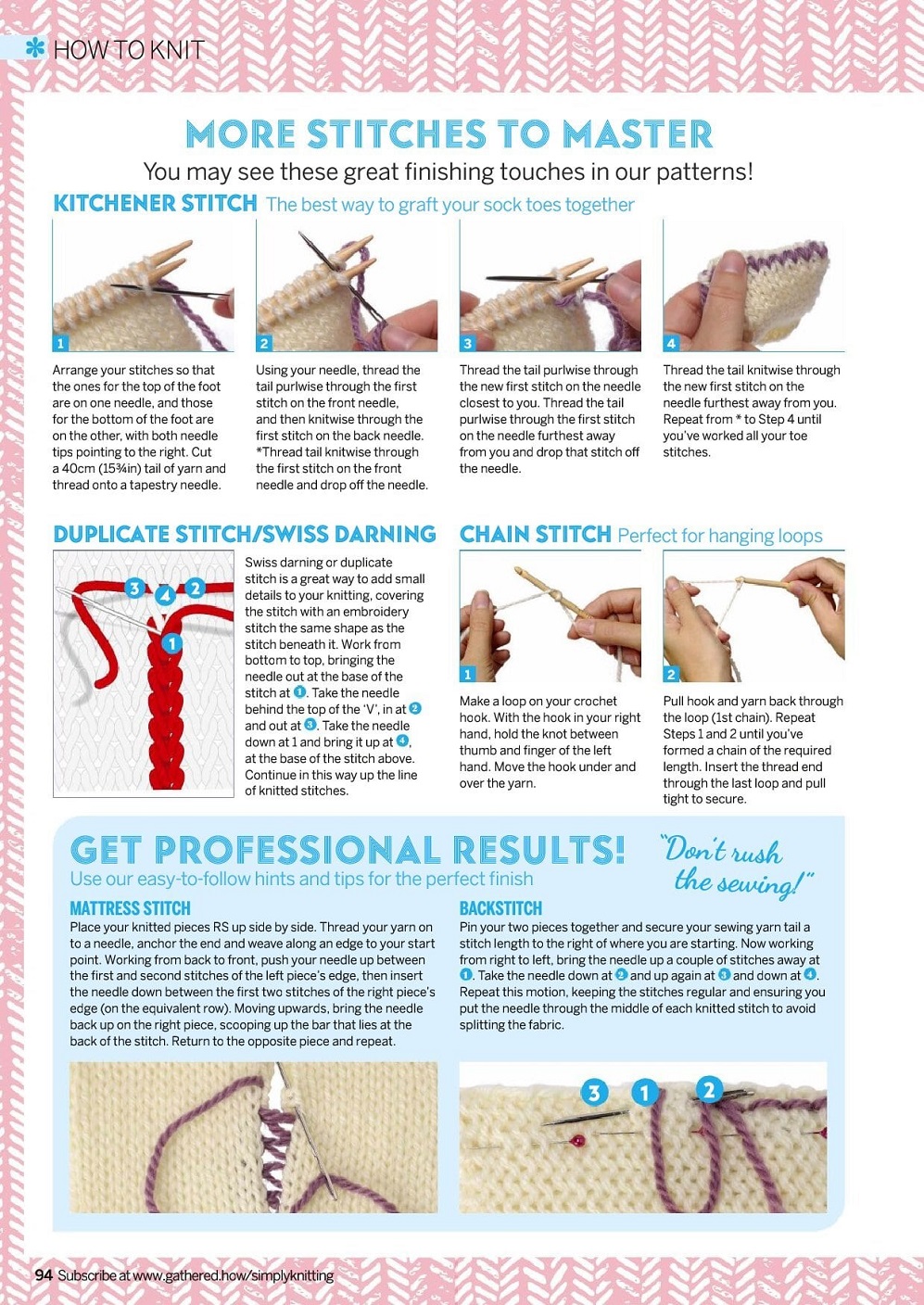 HOW TO KNIT

MORE STITCHES TO MASTER

You may see these great finishing touches in our patterns!

KITCHENER STITCH The best way to graft your sock toes together

1

Arrange your stitches so that the ones for the top of the foot are on one needle, and those for the bottom of the foot are on the other, with both needle tips pointing to the right. Cut a 40cm (15¾in) tail of yarn and thread onto a tapestry needle.

2

Using your needle, thread the tail purlwise through the first stitch on the front needle, and then knitwise through the first stitch on the back needle. *Thread tail knitwise through the first stitch on the front needle and drop off the needle.

3

Thread the tail purlwise through the new first stitch on the needle closest to you. Thread the tail purlwise through the first stitch on the needle furthest away from you and drop that stitch off the needle.

4

Thread the tail knitwise through the new first stitch on the needle furthest away from you. Repeat from * to Step 4 until you've worked all your toe stitches.

DUPLICATE STITCH/SWISS DARNING

3 4 2 1

Swiss darning or duplicate stitch is a great way to add small details to your knitting, covering the stitch with an embroidery stitch the same shape as the stitch beneath it. Work from bottom to top, bringing the needle out at the base of the stitch at 1. Take the needle behind the top of the 'V', in at 2 and out at 3. Take the needle down at 1 and bring it up at 4, at the base of the stitch above. Continue in this way up the line of knitted stitches.

CHAIN STITCH Perfect for hanging loops

1

Make a loop on your crochet hook. With the hook in your right hand, hold the knot between thumb and finger of the left hand. Move the hook under and over the yarn.

2

Pull hook and yarn back through the loop (1st chain). Repeat Steps 1 and 2 until you've formed a chain of the required length. Insert the thread end through the last loop and pull tight to secure.

GET PROFESSIONAL RESULTS!

Use our easy-to-follow hints and tips for the perfect finish

"Don't rush the sewing!"

MATTRESS STITCH

Place your knitted pieces RS up side by side. Thread your yarn on to a needle, anchor the end and weave along an edge to your start point. Working from back to front, push your needle up between the first and second stitches of the left piece's edge, then insert the needle down between the first two stitches of the right piece's edge (on the equivalent row). Moving upwards, bring the needle back up on the right piece, scooping up the bar that lies at the back of the stitch. Return to the opposite piece and repeat.

BACKSTITCH

Pin your two pieces together and secure your sewing yarn tail a stitch length to the right of where you are starting. Now working from right to left, bring the needle up a couple of stitches away at 1. Take the needle down at 2 and up again at 3 and down at 4. Repeat this motion, keeping the stitches regular and ensuring you put the needle through the middle of each knitted stitch to avoid splitting the fabric.

3 1 2

94 Subscribe at www.gathered.how/simplyknitting