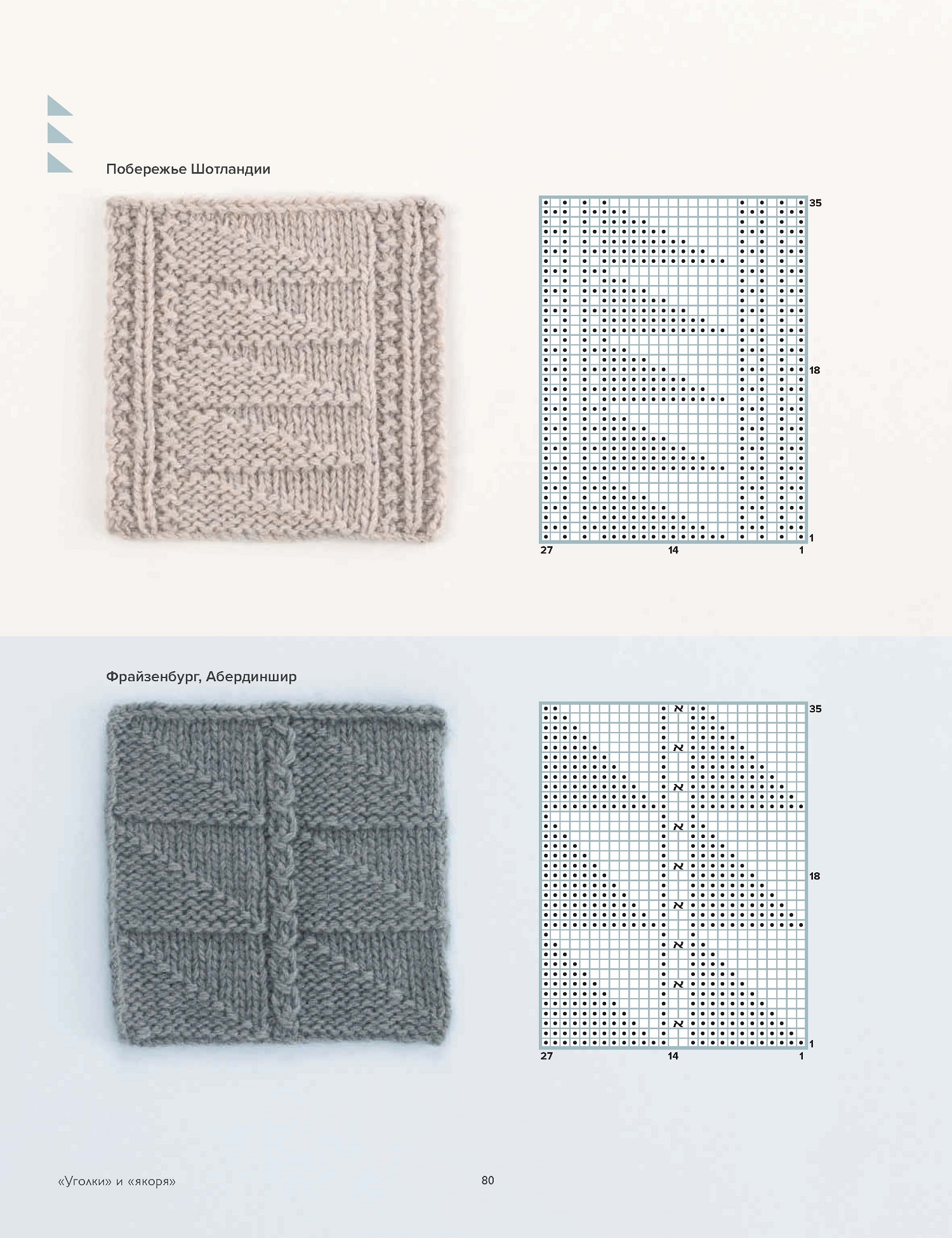 Побережье Шотландии

35
18
1
27
14
1

Фрайзенбург, Абердиншир

35
18
1
27
14
1

«Уголки» и «якоря»

80