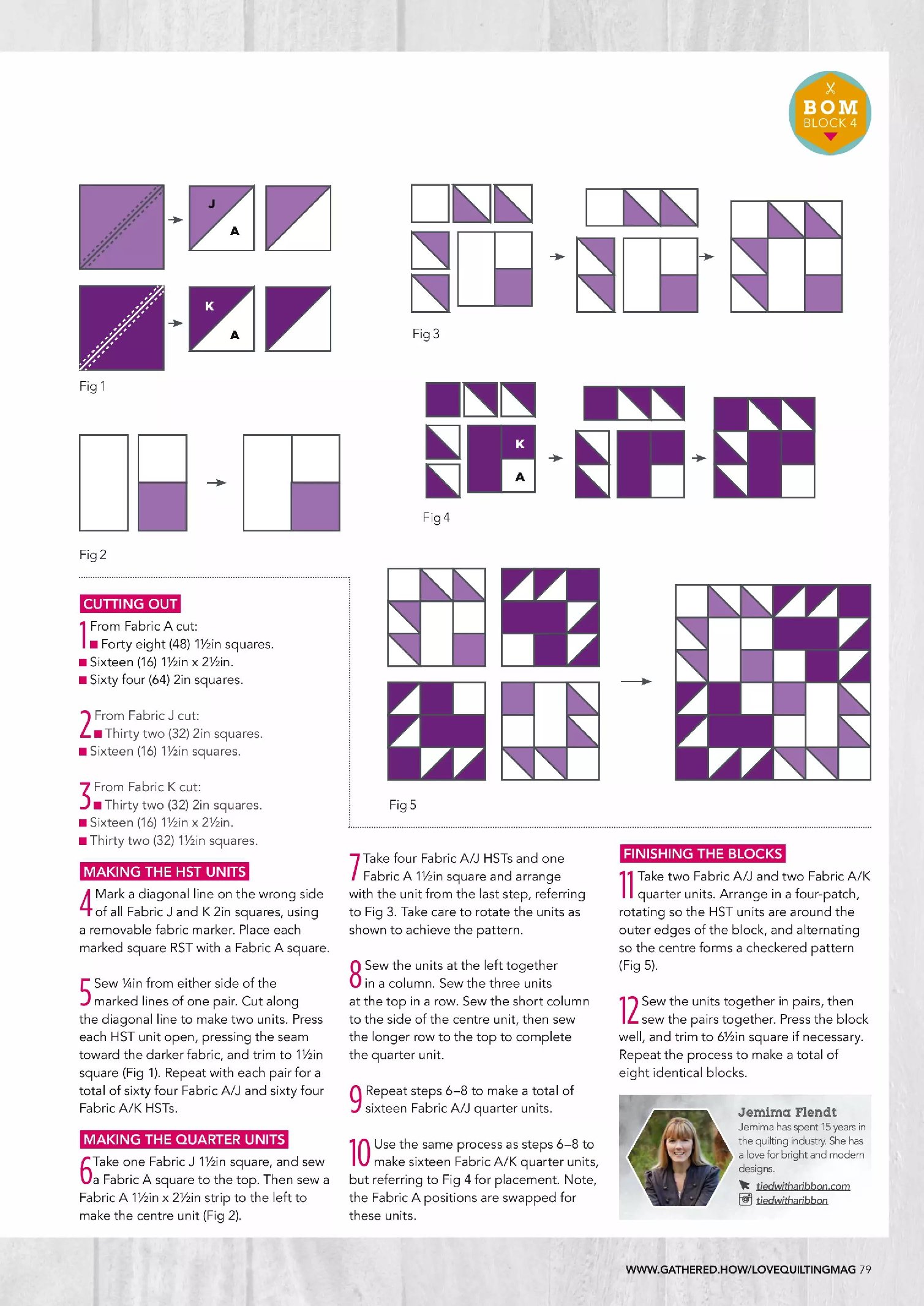 BOM
BLOCK 4

J
A

K
A

Fig 1

Fig 2

Fig 3

K
A

Fig 4

Fig 5

CUTTING OUT

1 From Fabric A cut:
■ Forty eight (48) 1½in squares.
■ Sixteen (16) 1½in x 2½in.
■ Sixty four (64) 2in squares.

2 From Fabric J cut:
■ Thirty two (32) 2in squares.
■ Sixteen (16) 1½in squares.

3 From Fabric K cut:
■ Thirty two (32) 2in squares.
■ Sixteen (16) 1½in x 2½in.
■ Thirty two (32) 1½in squares.

MAKING THE HST UNITS

4 Mark a diagonal line on the wrong side of all Fabric J and K 2in squares, using a removable fabric marker. Place each marked square RST with a Fabric A square.

5 Sew ¼in from either side of the marked lines of one pair. Cut along the diagonal line to make two units. Press each HST unit open, pressing the seam toward the darker fabric, and trim to 1½in square (Fig 1). Repeat with each pair for a total of sixty four Fabric A/J and sixty four Fabric A/K HSTs.

MAKING THE QUARTER UNITS

6 Take one Fabric J 1½in square, and sew a Fabric A square to the top. Then sew a Fabric A 1½in x 2½in strip to the left to make the centre unit (Fig 2).

7 Take four Fabric A/J HSTs and one Fabric A 1½in square and arrange with the unit from the last step, referring to Fig 3. Take care to rotate the units as shown to achieve the pattern.

8 Sew the units at the left together in a column. Sew the three units at the top in a row. Sew the short column to the side of the centre unit, then sew the longer row to the top to complete the quarter unit.

9 Repeat steps 6–8 to make a total of sixteen Fabric A/J quarter units.

10 Use the same process as steps 6–8 to make sixteen Fabric A/K quarter units, but referring to Fig 4 for placement. Note, the Fabric A positions are swapped for these units.

FINISHING THE BLOCKS

11 Take two Fabric A/J and two Fabric A/K quarter units. Arrange in a four-patch, rotating so the HST units are around the outer edges of the block, and alternating so the centre forms a checkered pattern (Fig 5).

12 Sew the units together in pairs, then sew the pairs together. Press the block well, and trim to 6½in square if necessary. Repeat the process to make a total of eight identical blocks.

Jemima Flendt
Jemima has spent 15 years in the quilting industry. She has a love for bright and modern designs.
tiedwitharibbon.com
tiedwitharibbon

WWW.GATHERED.HOW/LOVEQUILTINGMAG 79