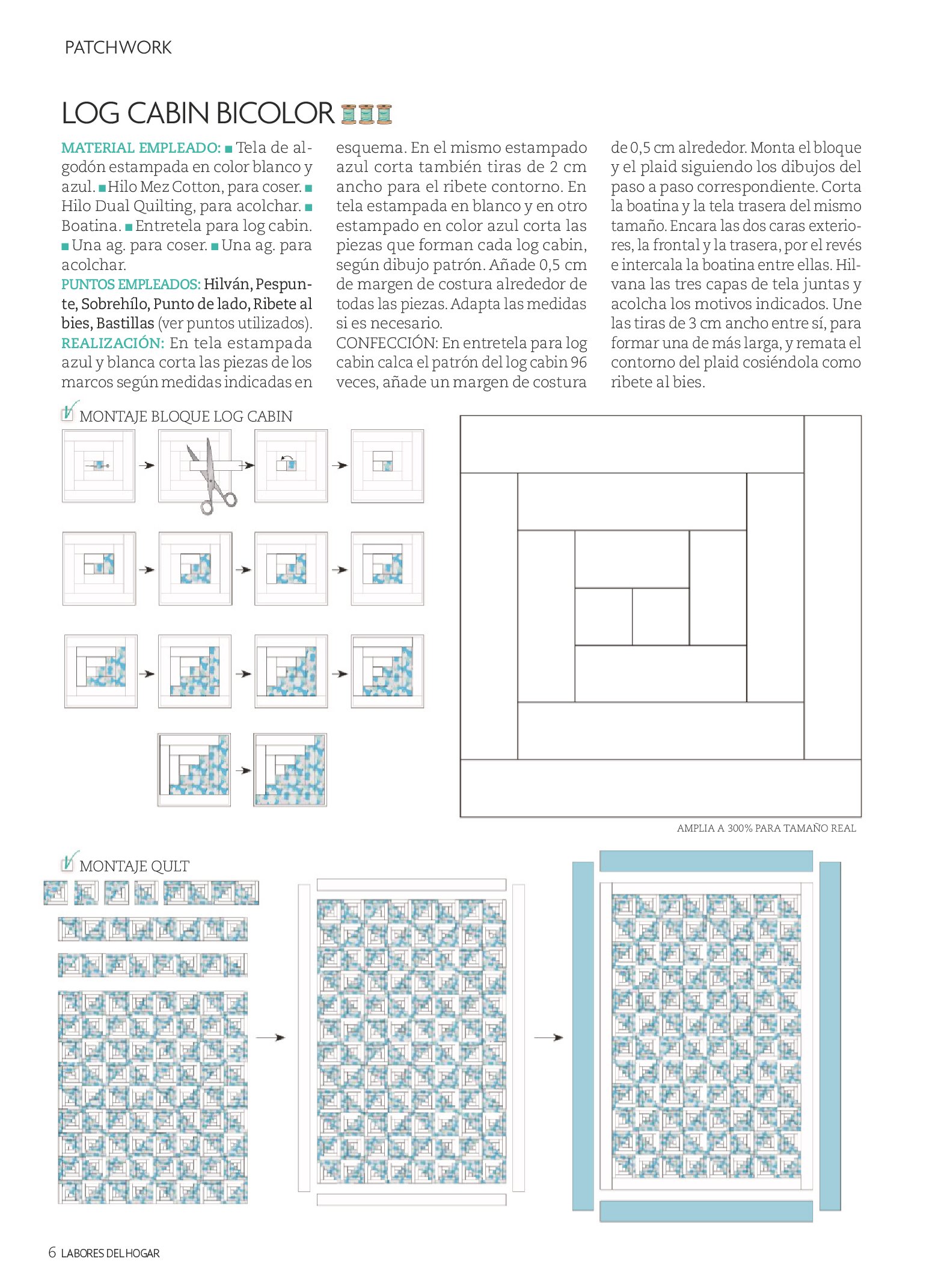 PATCHWORK

LOG CABIN BICOLOR

MATERIAL EMPLEADO: ■ Tela de algodón estampada en color blanco y azul. ■ Hilo Mez Cotton, para coser. ■ Hilo Dual Quilting, para acolchar. ■ Boatina. ■ Entretela para log cabin. ■ Una ag. para coser. ■ Una ag. para acolchar.
PUNTOS EMPLEADOS: Hilván, Pespunte, Sobrehílo, Punto de lado, Ribete al bies, Bastillas (ver puntos utilizados).
REALIZACIÓN: En tela estampada azul y blanca corta las piezas de los marcos según medidas indicadas en esquema. En el mismo estampado azul corta también tiras de 2 cm ancho para el ribete contorno. En tela estampada en blanco y en otro estampado en color azul corta las piezas que forman cada log cabin, según dibujo patrón. Añade 0,5 cm de margen de costura alrededor de todas las piezas. Adapta las medidas si es necesario.
CONFECCIÓN: En entretela para log cabin calca el patrón del log cabin 96 veces, añade un margen de costura de 0,5 cm alrededor. Monta el bloque y el plaid siguiendo los dibujos del paso a paso correspondiente. Corta la boatina y la tela trasera del mismo tamaño. Encara las dos caras exteriores, la frontal y la trasera, por el revés e intercala la boatina entre ellas. Hilvana las tres capas de tela juntas y acolcha los motivos indicados. Une las tiras de 3 cm ancho entre sí, para formar una de más larga, y remata el contorno del plaid cosiéndola como ribete al bies.

MONTAJE BLOQUE LOG CABIN

AMPLIA A 300% PARA TAMAÑO REAL

MONTAJE QULT

6 LABORES DEL HOGAR