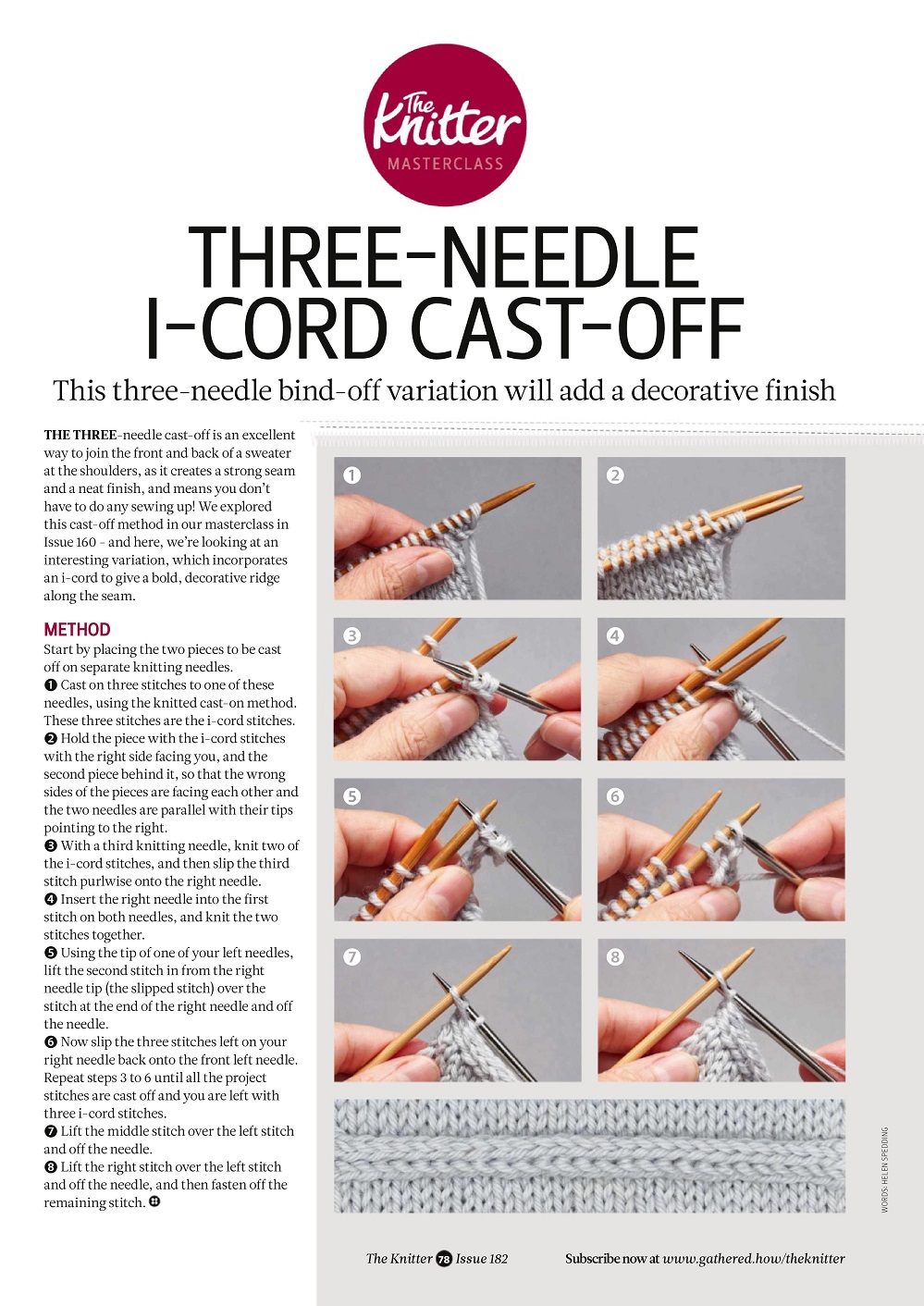 The Knitter
MASTERCLASS

THREE-NEEDLE I-CORD CAST-OFF

This three-needle bind-off variation will add a decorative finish

THE THREE-needle cast-off is an excellent way to join the front and back of a sweater at the shoulders, as it creates a strong seam and a neat finish, and means you don't have to do any sewing up! We explored this cast-off method in our masterclass in Issue 160 – and here, we're looking at an interesting variation, which incorporates an i-cord to give a bold, decorative ridge along the seam.

METHOD
Start by placing the two pieces to be cast off on separate knitting needles.
❶ Cast on three stitches to one of these needles, using the knitted cast-on method. These three stitches are the i-cord stitches.
❷ Hold the piece with the i-cord stitches with the right side facing you, and the second piece behind it, so that the wrong sides of the pieces are facing each other and the two needles are parallel with their tips pointing to the right.
❸ With a third knitting needle, knit two of the i-cord stitches, and then slip the third stitch purlwise onto the right needle.
❹ Insert the right needle into the first stitch on both needles, and knit the two stitches together.
❺ Using the tip of one of your left needles, lift the second stitch in from the right needle tip (the slipped stitch) over the stitch at the end of the right needle and off the needle.
❻ Now slip the three stitches left on your right needle back onto the front left needle. Repeat steps 3 to 6 until all the project stitches are cast off and you are left with three i-cord stitches.
❼ Lift the middle stitch over the left stitch and off the needle.
❽ Lift the right stitch over the left stitch and off the needle, and then fasten off the remaining stitch.

1
2
3
4
5
6
7
8

WORDS: HELEN SPEDDING

The Knitter 78 Issue 182

Subscribe now at www.gathered.how/theknitter