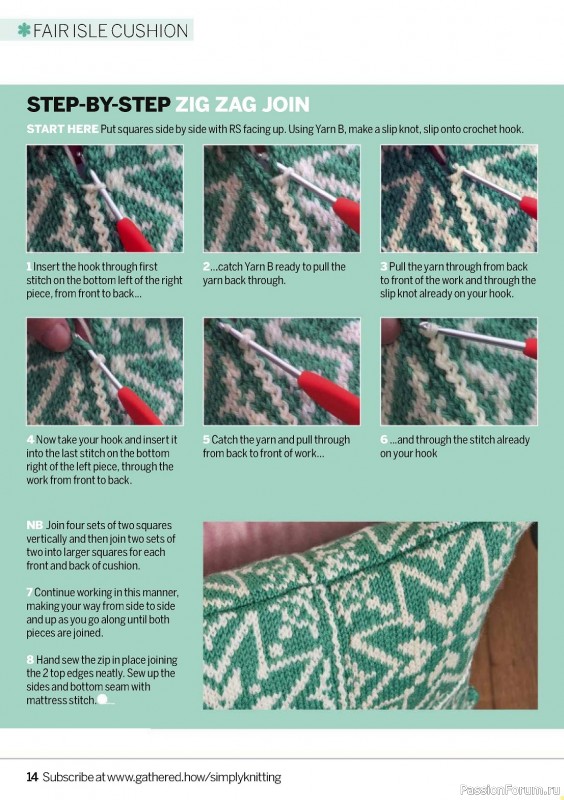 FAIR ISLE CUSHION

STEP-BY-STEP ZIG ZAG JOIN

START HERE Put squares side by side with RS facing up. Using Yarn B, make a slip knot, slip onto crochet hook.

1 Insert the hook through first stitch on the bottom left of the right piece, from front to back...

2 ...catch Yarn B ready to pull the yarn back through.

3 Pull the yarn through from back to front of the work and through the slip knot already on your hook.

4 Now take your hook and insert it into the last stitch on the bottom right of the left piece, through the work from front to back.

5 Catch the yarn and pull through from back to front of work...

6 ...and through the stitch already on your hook

NB Join four sets of two squares vertically and then join two sets of two into larger squares for each front and back of cushion.

7 Continue working in this manner, making your way from side to side and up as you go along until both pieces are joined.

8 Hand sew the zip in place joining the 2 top edges neatly. Sew up the sides and bottom seam with mattress stitch.

14 Subscribe at www.gathered.how/simplyknitting

PassionForum.ru