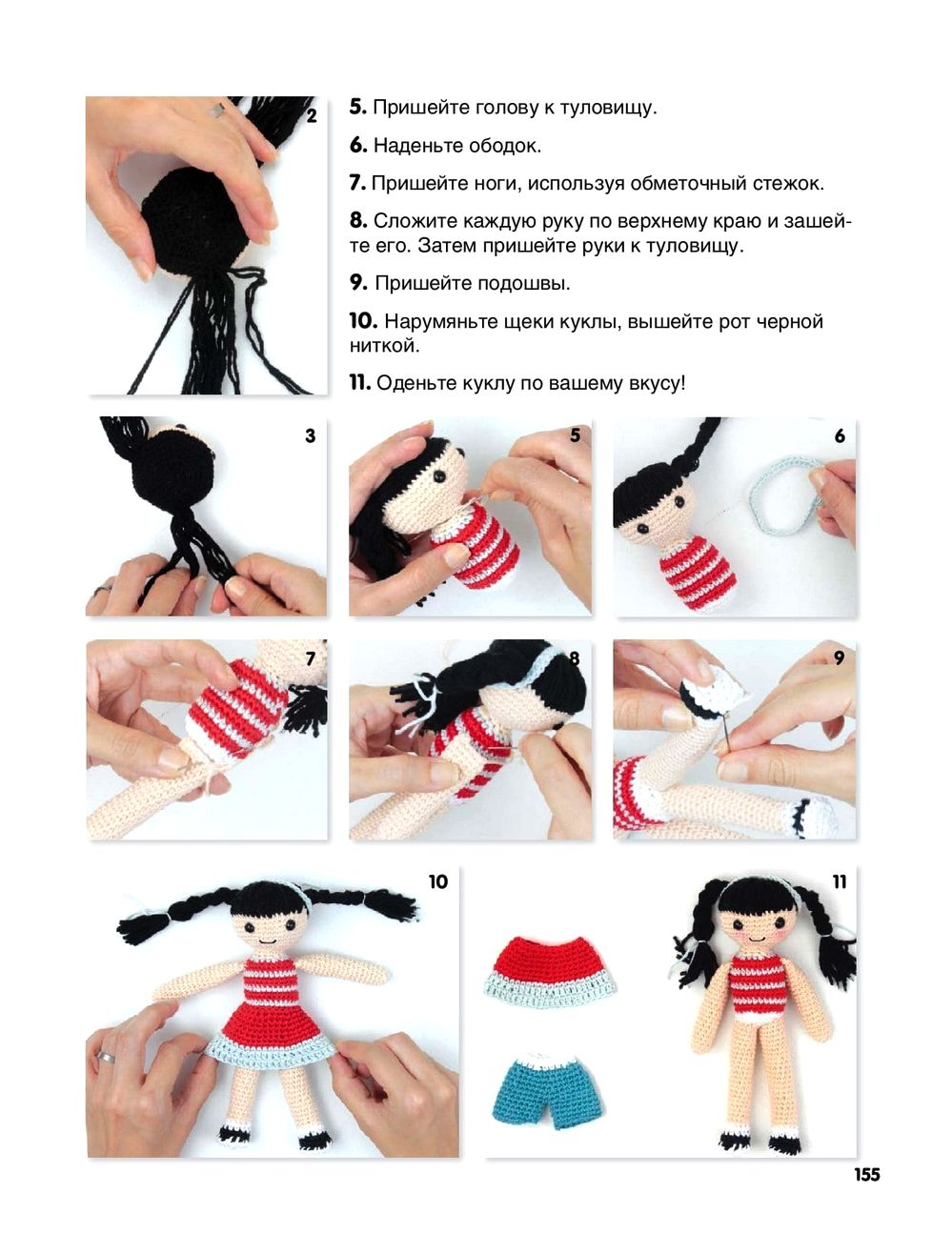 2

5. Пришейте голову к туловищу.

6. Наденьте ободок.

7. Пришейте ноги, используя обметочный стежок.

8. Сложите каждую руку по верхнему краю и зашейте его. Затем пришейте руки к туловищу.

9. Пришейте подошвы.

10. Нарумяньте щеки куклы, вышейте рот черной ниткой.

11. Оденьте куклу по вашему вкусу!

3

5

6

7

8

9

10

11

155