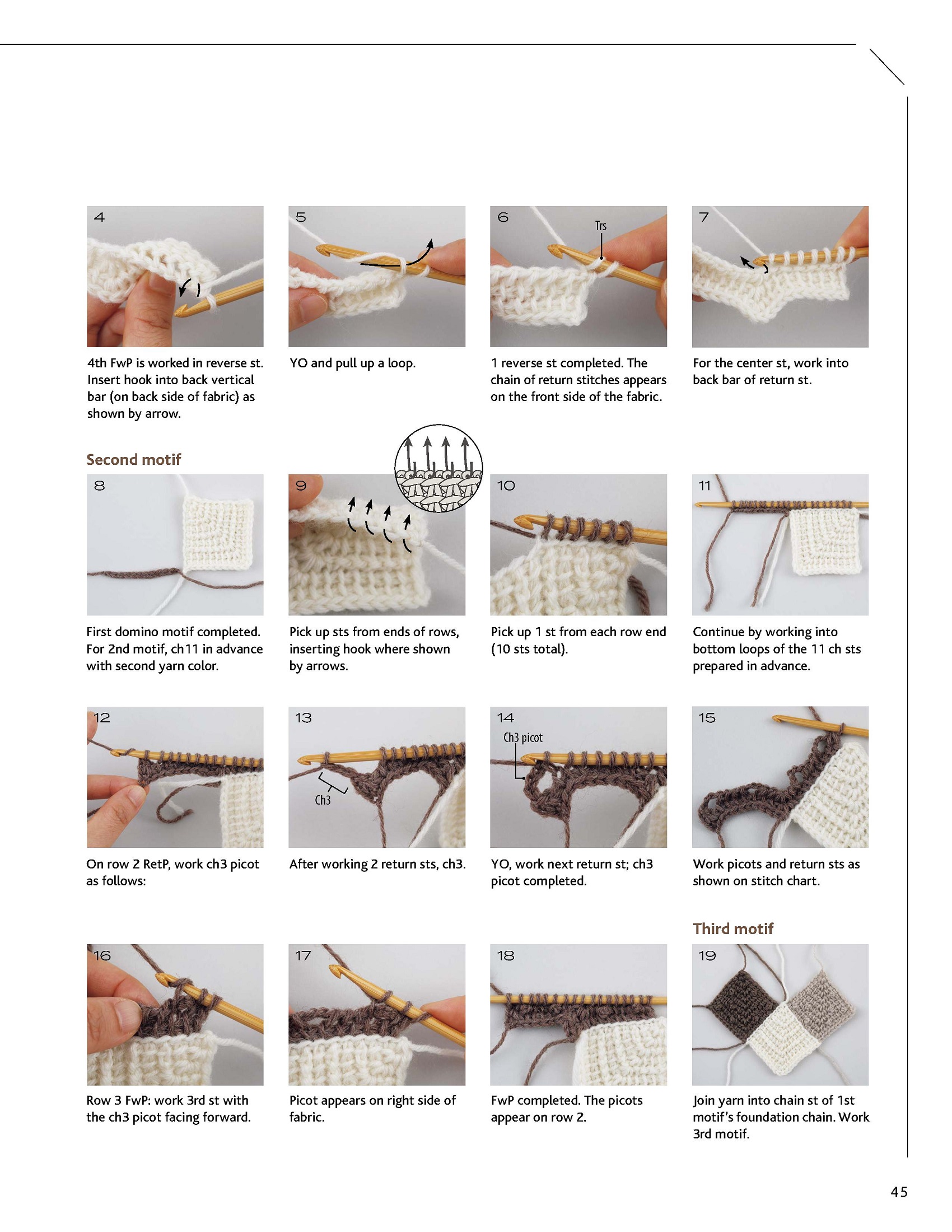 4

4th FwP is worked in reverse st. Insert hook into back vertical bar (on back side of fabric) as shown by arrow.

5

YO and pull up a loop.

6

Trs

1 reverse st completed. The chain of return stitches appears on the front side of the fabric.

7

For the center st, work into back bar of return st.

Second motif

8

First domino motif completed. For 2nd motif, ch11 in advance with second yarn color.

9

Pick up sts from ends of rows, inserting hook where shown by arrows.

10

Pick up 1 st from each row end (10 sts total).

11

Continue by working into bottom loops of the 11 ch sts prepared in advance.

12

On row 2 RetP, work ch3 picot as follows:

13

Ch3

After working 2 return sts, ch3.

14

Ch3 picot

YO, work next return st; ch3 picot completed.

15

Work picots and return sts as shown on stitch chart.

16

Row 3 FwP: work 3rd st with the ch3 picot facing forward.

17

Picot appears on right side of fabric.

18

FwP completed. The picots appear on row 2.

Third motif

19

Join yarn into chain st of 1st motif's foundation chain. Work 3rd motif.

45