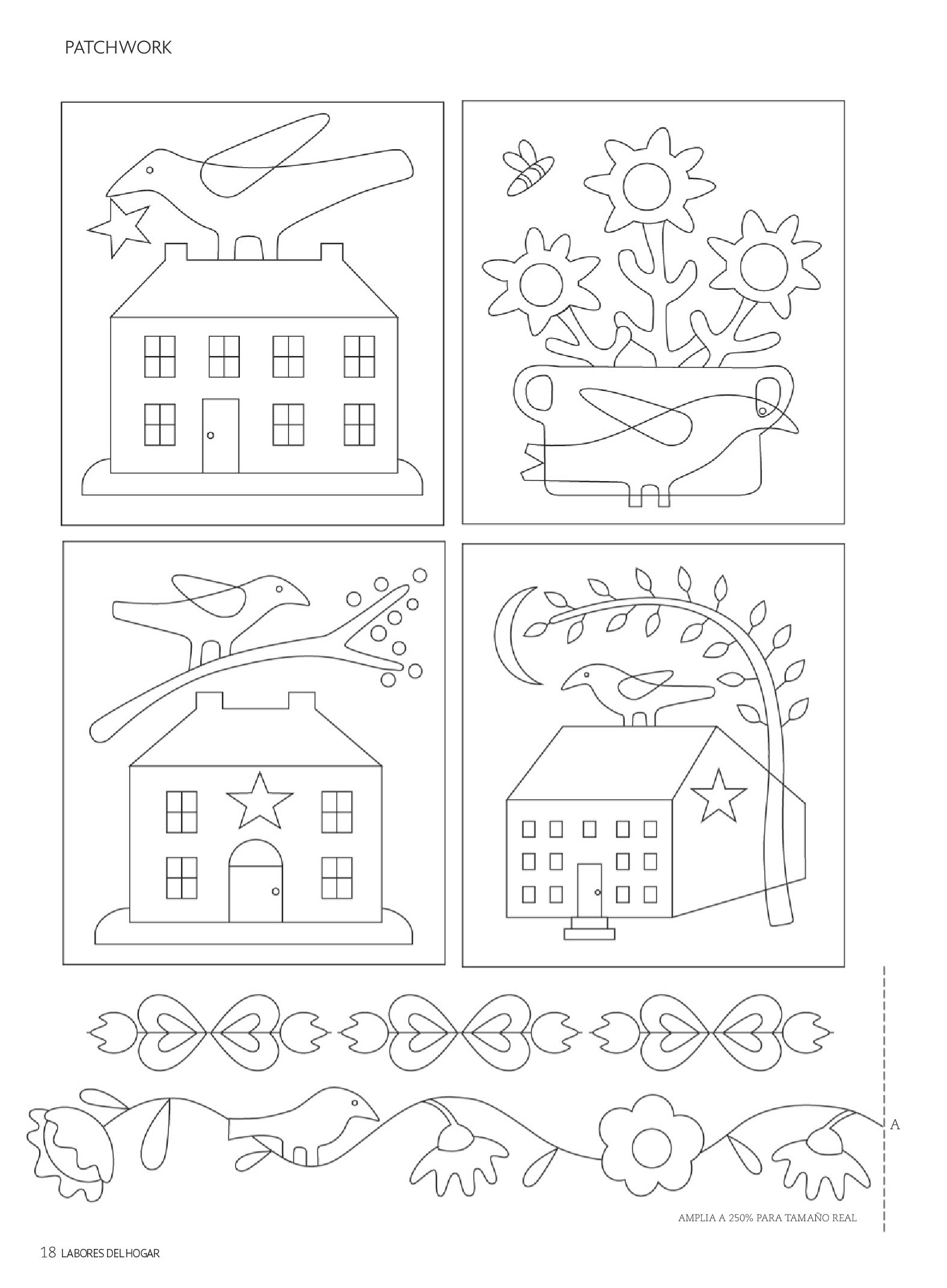 PATCHWORK

A

AMPLIA A 250% PARA TAMAÑO REAL

18 LABORES DEL HOGAR