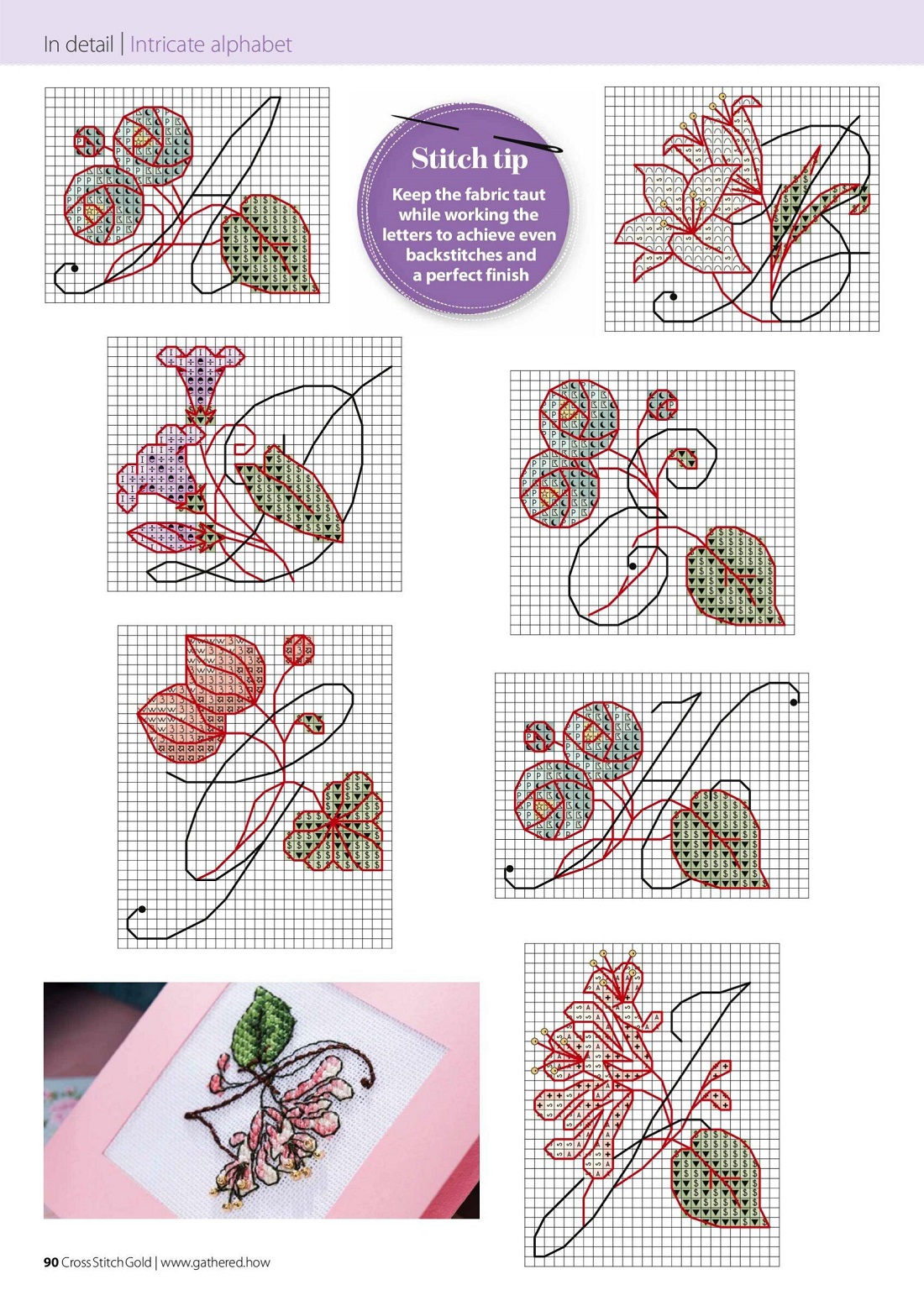 In detail | Intricate alphabet

Stitch tip

Keep the fabric taut while working the letters to achieve even backstitches and a perfect finish

90 Cross Stitch Gold | www.gathered.how