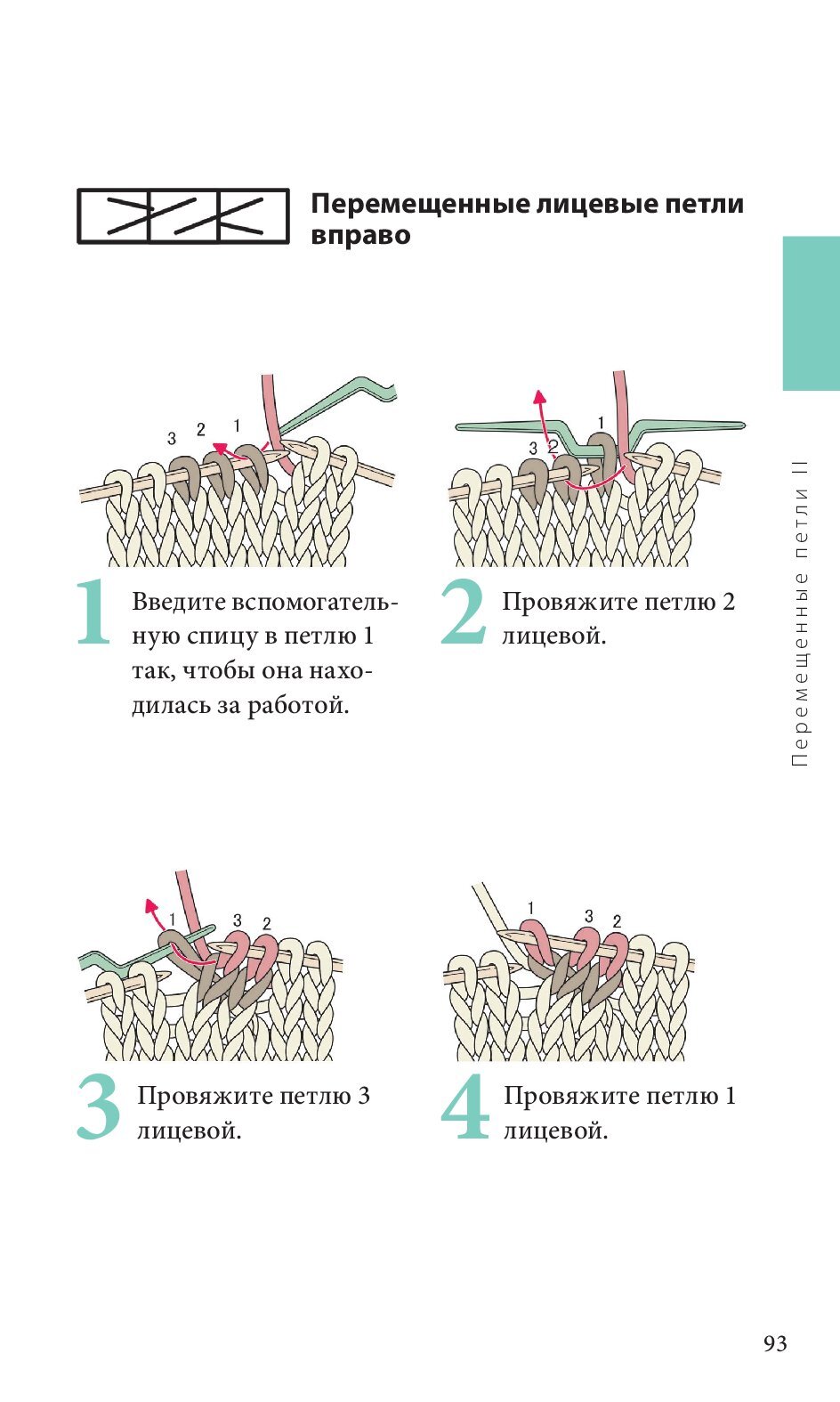 Перемещенные лицевые петли вправо

Перемещенные петли II

3 2 1

1 Введите вспомогательную спицу в петлю 1 так, чтобы она находилась за работой.

1 3 2

2 Провяжите петлю 2 лицевой.

1 3 2

3 Провяжите петлю 3 лицевой.

1 3 2

4 Провяжите петлю 1 лицевой.

93