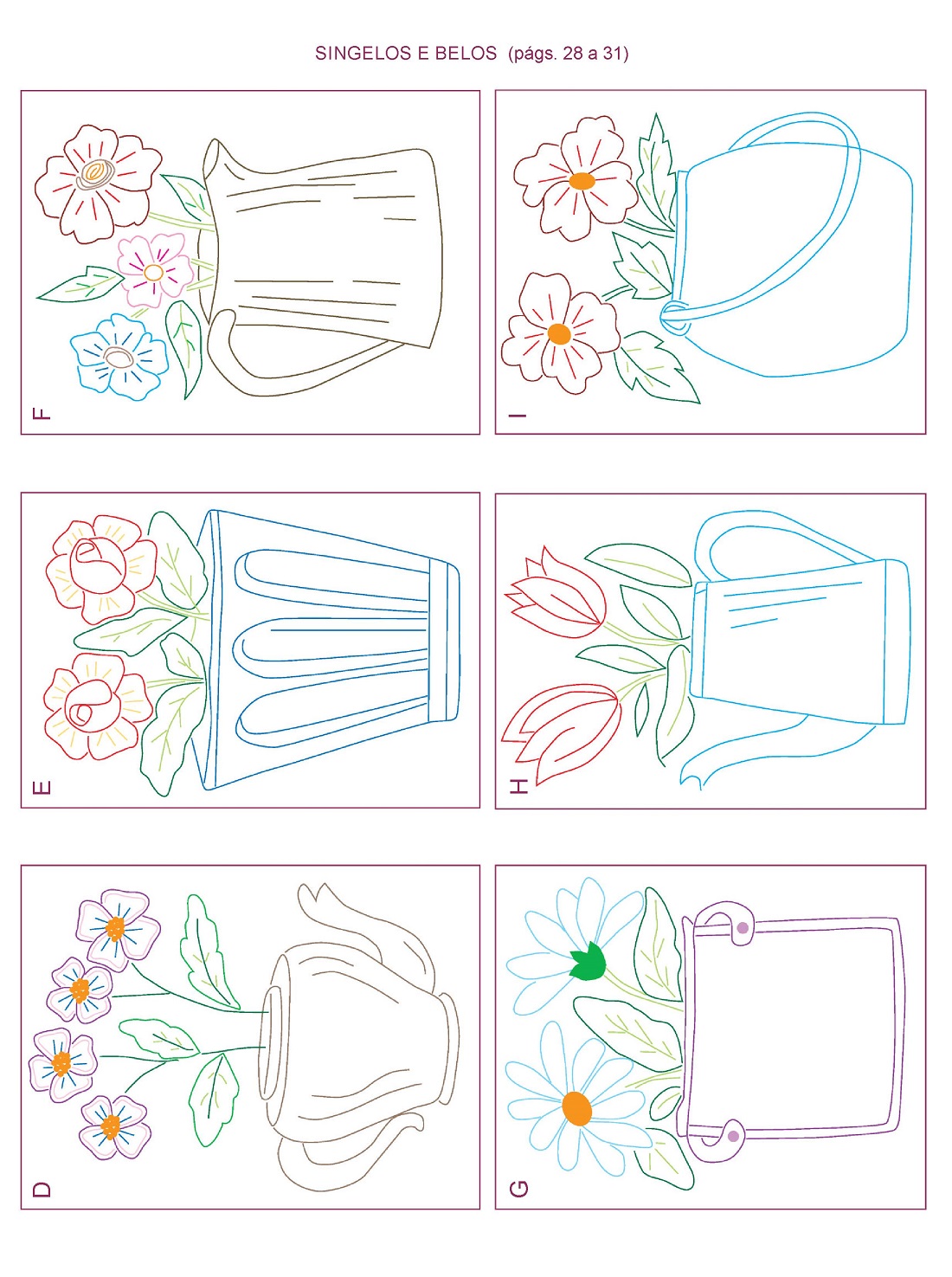 SINGELOS E BELOS (págs. 28 a 31)

F

I

E

H

D

G