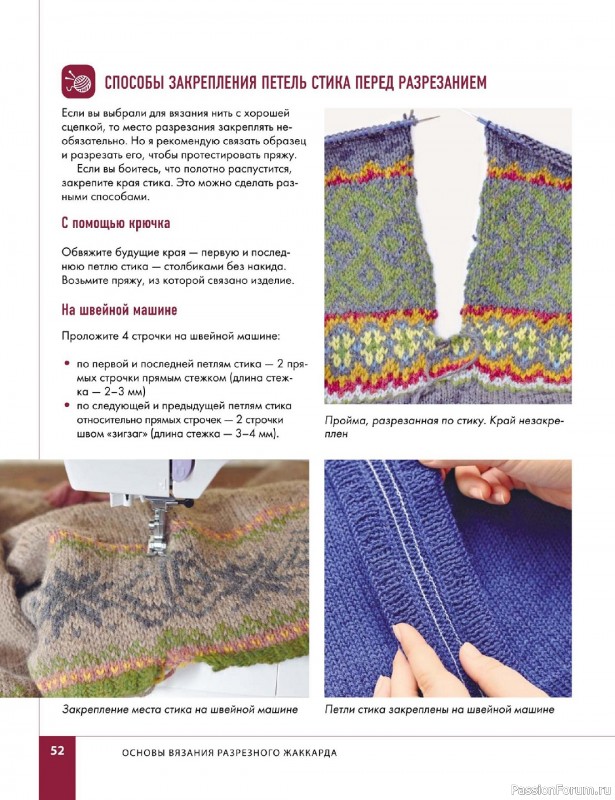 СПОСОБЫ ЗАКРЕПЛЕНИЯ ПЕТЕЛЬ СТИКА ПЕРЕД РАЗРЕЗАНИЕМ

Если вы выбрали для вязания нить с хорошей сцепкой, то место разрезания закреплять необязательно. Но я рекомендую связать образец и разрезать его, чтобы протестировать пряжу.

Если вы боитесь, что полотно распустится, закрепите края стика. Это можно сделать разными способами.

С помощью крючка

Обвяжите будущие края — первую и последнюю петлю стика — столбиками без накида. Возьмите пряжу, из которой связано изделие.

На швейной машине

Проложите 4 строчки на швейной машине:

• по первой и последней петлям стика — 2 прямых строчки прямым стежком (длина стежка — 2–3 мм)
• по следующей и предыдущей петлям стика относительно прямых строчек — 2 строчки швом «зигзаг» (длина стежка — 3–4 мм).

Пройма, разрезанная по стику. Край незакреплен

Закрепление места стика на швейной машине

Петли стика закреплены на швейной машине

52 ОСНОВЫ ВЯЗАНИЯ РАЗРЕЗНОГО ЖАККАРДА

PassionForum.ru