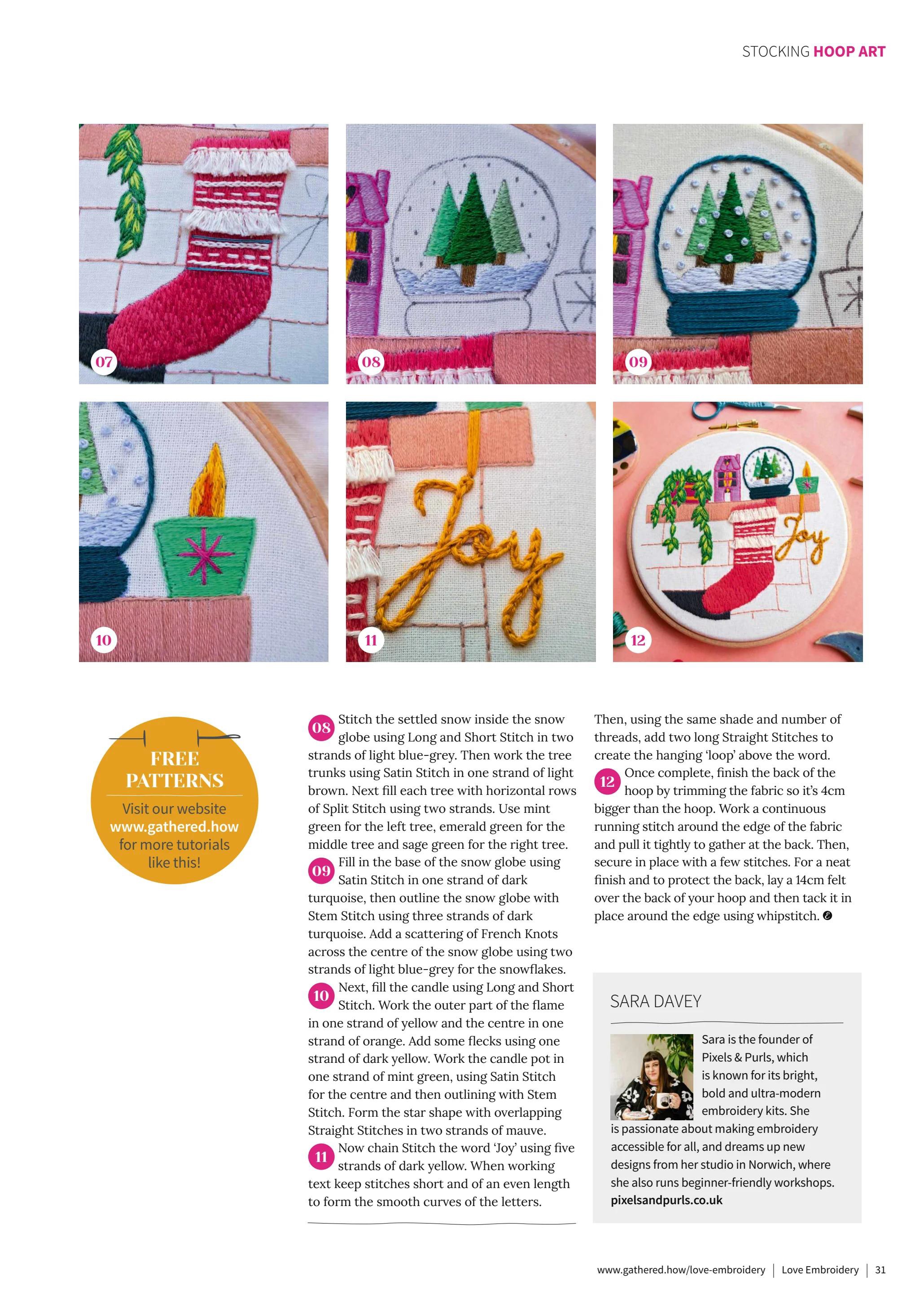 STOCKING HOOP ART

07

08

09

10

Joy

11

Joy

12

FREE PATTERNS

Visit our website www.gathered.how for more tutorials like this!

08 Stitch the settled snow inside the snow globe using Long and Short Stitch in two strands of light blue-grey. Then work the tree trunks using Satin Stitch in one strand of light brown. Next fill each tree with horizontal rows of Split Stitch using two strands. Use mint green for the left tree, emerald green for the middle tree and sage green for the right tree.

09 Fill in the base of the snow globe using Satin Stitch in one strand of dark turquoise, then outline the snow globe with Stem Stitch using three strands of dark turquoise. Add a scattering of French Knots across the centre of the snow globe using two strands of light blue-grey for the snowflakes.

10 Next, fill the candle using Long and Short Stitch. Work the outer part of the flame in one strand of yellow and the centre in one strand of orange. Add some flecks using one strand of dark yellow. Work the candle pot in one strand of mint green, using Satin Stitch for the centre and then outlining with Stem Stitch. Form the star shape with overlapping Straight Stitches in two strands of mauve.

11 Now chain Stitch the word 'Joy' using five strands of dark yellow. When working text keep stitches short and of an even length to form the smooth curves of the letters. Then, using the same shade and number of threads, add two long Straight Stitches to create the hanging 'loop' above the word.

12 Once complete, finish the back of the hoop by trimming the fabric so it's 4cm bigger than the hoop. Work a continuous running stitch around the edge of the fabric and pull it tightly to gather at the back. Then, secure in place with a few stitches. For a neat finish and to protect the back, lay a 14cm felt over the back of your hoop and then tack it in place around the edge using whipstitch.

SARA DAVEY

Sara is the founder of Pixels & Purls, which is known for its bright, bold and ultra-modern embroidery kits. She is passionate about making embroidery accessible for all, and dreams up new designs from her studio in Norwich, where she also runs beginner-friendly workshops. pixelsandpurls.co.uk

www.gathered.how/love-embroidery | Love Embroidery | 31