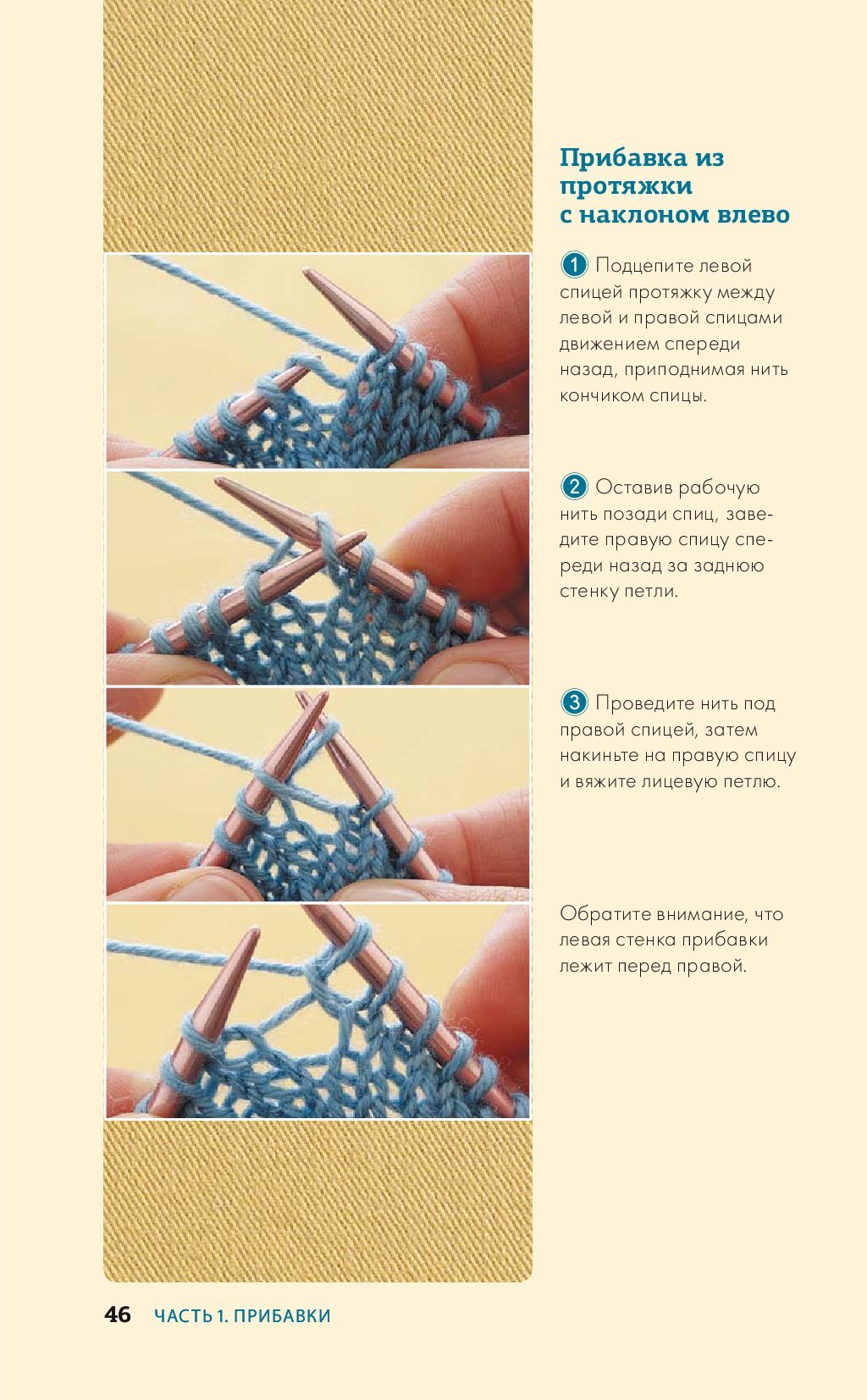 Прибавка из протяжки с наклоном влево

1 Подцепите левой спицей протяжку между левой и правой спицами движением спереди назад, приподнимая нить кончиком спицы.

2 Оставив рабочую нить позади спиц, заведите правую спицу спереди назад за заднюю стенку петли.

3 Проведите нить под правой спицей, затем накиньте на правую спицу и вяжите лицевую петлю.

Обратите внимание, что левая стенка прибавки лежит перед правой.

46 ЧАСТЬ 1. ПРИБАВКИ