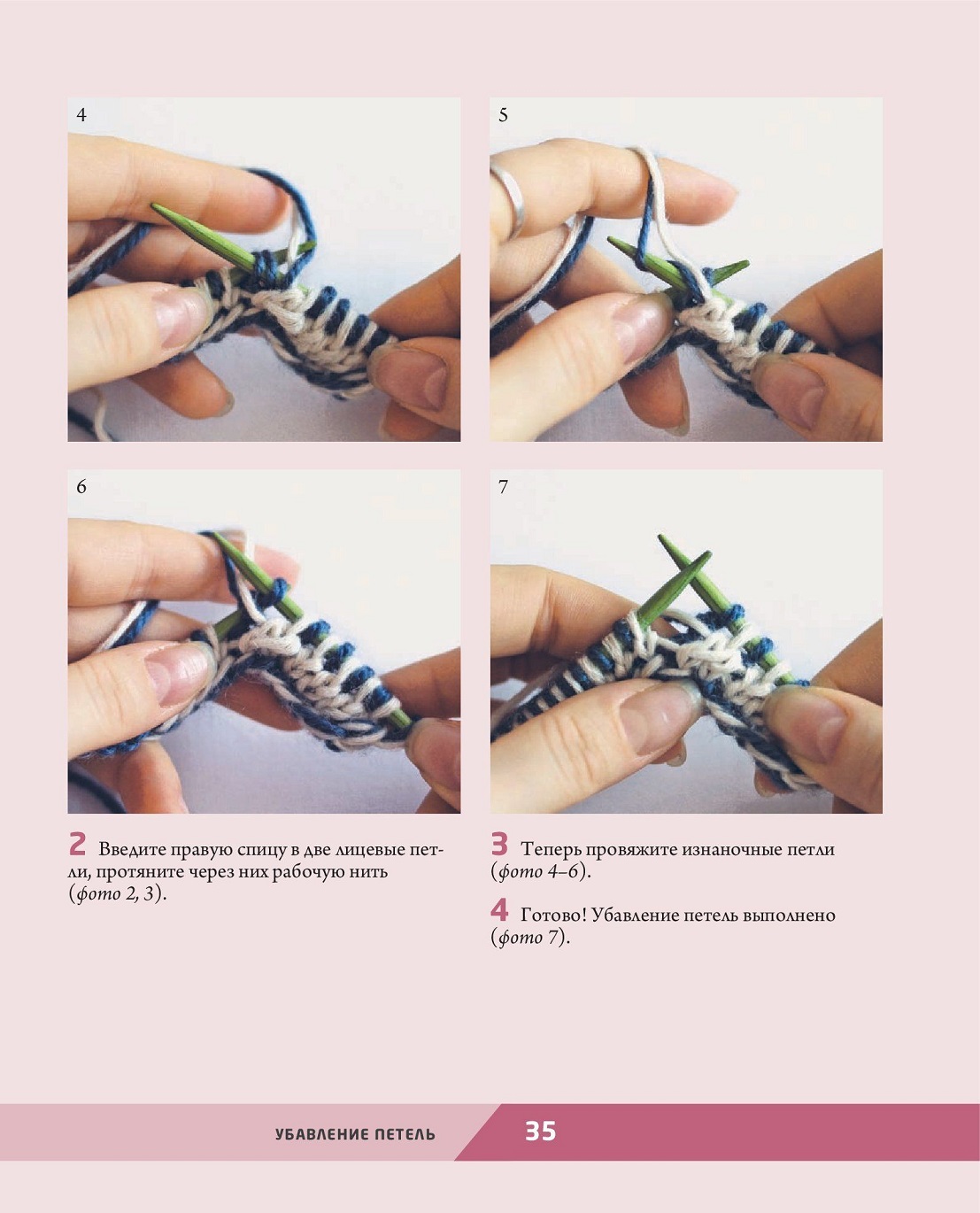 4

5

6

7

2 Введите правую спицу в две лицевые петли, протяните через них рабочую нить (фото 2, 3).

3 Теперь провяжите изнаночные петли (фото 4–6).

4 Готово! Убавление петель выполнено (фото 7).

УБАВЛЕНИЕ ПЕТЕЛЬ 35