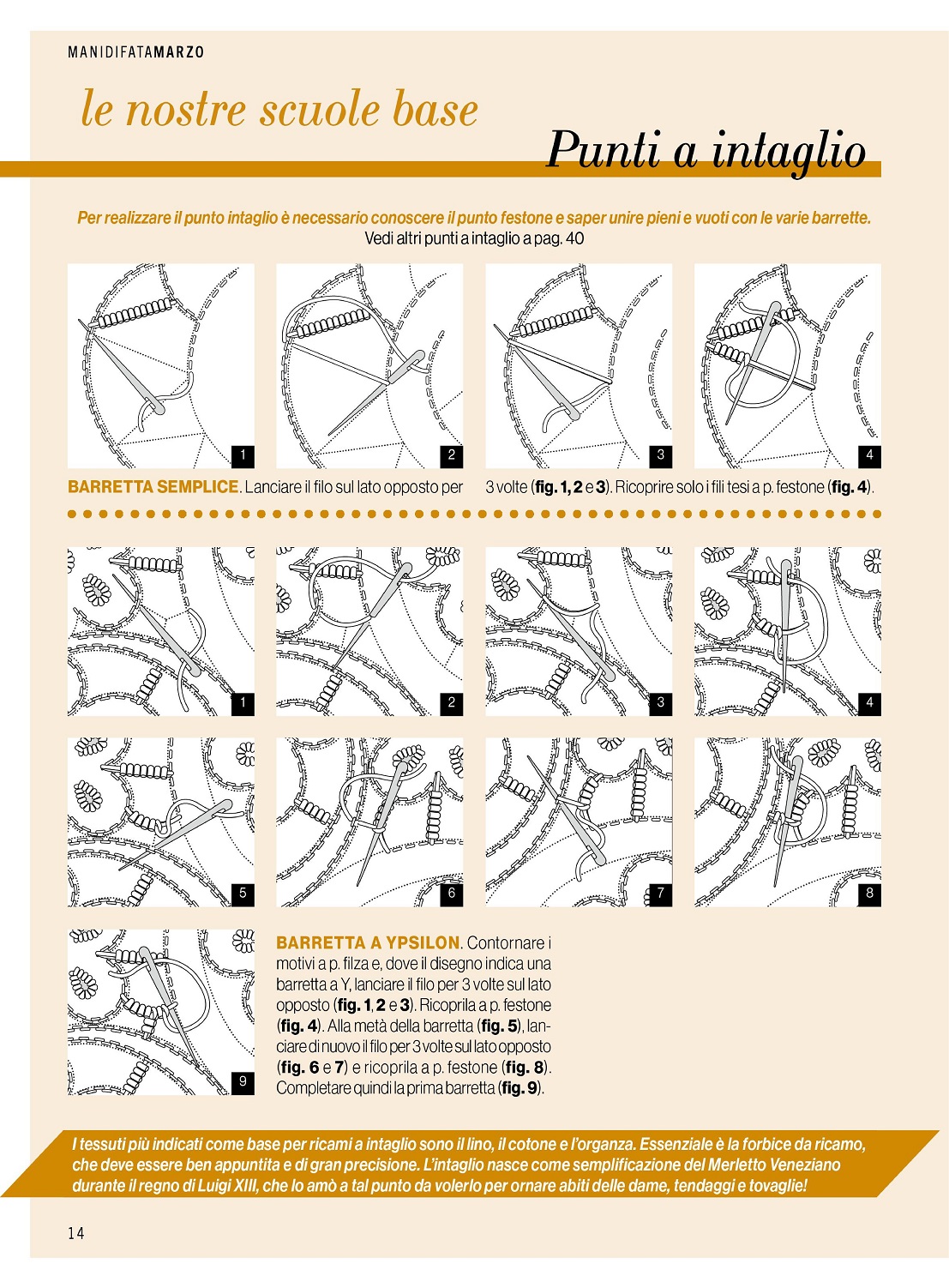 MANIDIFATAMARZO

le nostre scuole base

Punti a intaglio

Per realizzare il punto intaglio è necessario conoscere il punto festone e saper unire pieni e vuoti con le varie barrette.
Vedi altri punti a intaglio a pag. 40

1

2

3

4

BARRETTA SEMPLICE. Lanciare il filo sul lato opposto per 3 volte (fig. 1, 2 e 3). Ricoprire solo i fili tesi a p. festone (fig. 4).

1

2

3

4

5

6

7

8

9

BARRETTA A YPSILON. Contornare i motivi a p. filza e, dove il disegno indica una barretta a Y, lanciare il filo per 3 volte sul lato opposto (fig. 1, 2 e 3). Ricoprila a p. festone (fig. 4). Alla metà della barretta (fig. 5), lanciare di nuovo il filo per 3 volte sul lato opposto (fig. 6 e 7) e ricoprila a p. festone (fig. 8). Completare quindi la prima barretta (fig. 9).

I tessuti più indicati come base per ricami a intaglio sono il lino, il cotone e l'organza. Essenziale è la forbice da ricamo, che deve essere ben appuntita e di gran precisione. L'intaglio nasce come semplificazione del Merletto Veneziano durante il regno di Luigi XIII, che lo amò a tal punto da volerlo per ornare abiti delle dame, tendaggi e tovaglie!

14