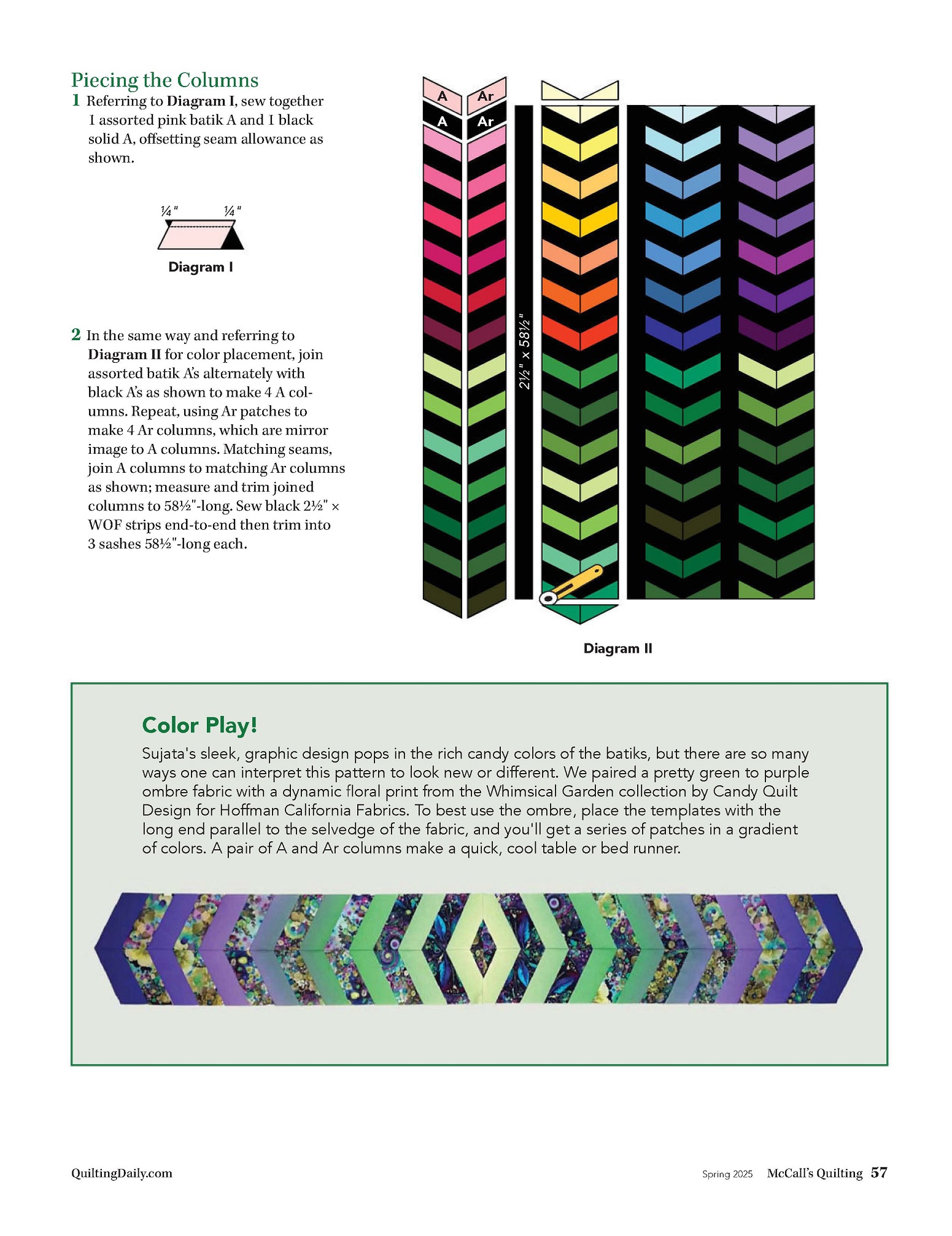 Piecing the Columns

1 Referring to Diagram I, sew together 1 assorted pink batik A and 1 black solid A, offsetting seam allowance as shown.

¼" ¼"

Diagram I

2 In the same way and referring to Diagram II for color placement, join assorted batik A's alternately with black A's as shown to make 4 A columns. Repeat, using Ar patches to make 4 Ar columns, which are mirror image to A columns. Matching seams, join A columns to matching Ar columns as shown; measure and trim joined columns to 58½"-long. Sew black 2½" × WOF strips end-to-end then trim into 3 sashes 58½"-long each.

A Ar
A Ar

2½" x 58½"

Diagram II

Color Play!

Sujata's sleek, graphic design pops in the rich candy colors of the batiks, but there are so many ways one can interpret this pattern to look new or different. We paired a pretty green to purple ombre fabric with a dynamic floral print from the Whimsical Garden collection by Candy Quilt Design for Hoffman California Fabrics. To best use the ombre, place the templates with the long end parallel to the selvedge of the fabric, and you'll get a series of patches in a gradient of colors. A pair of A and Ar columns make a quick, cool table or bed runner.

QuiltingDaily.com

Spring 2025 McCall's Quilting 57