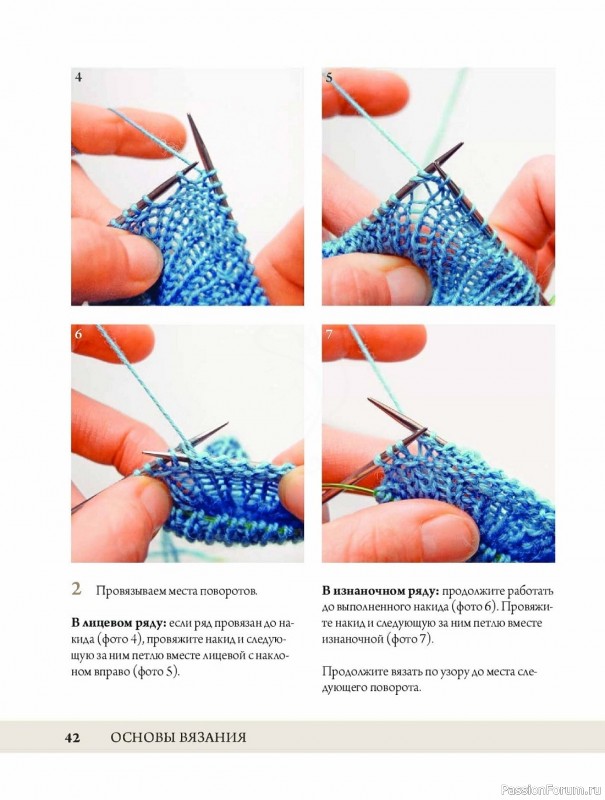 4

5

6

7

2 Провязываем места поворотов.

**В лицевом ряду:** если ряд провязан до накида (фото 4), провяжите накид и следующую за ним петлю вместе лицевой с наклоном вправо (фото 5).

**В изнаночном ряду:** продолжите работать до выполненного накида (фото 6). Провяжите накид и следующую за ним петлю вместе изнаночной (фото 7).

Продолжите вязать по узору до места следующего поворота.

42 ОСНОВЫ ВЯЗАНИЯ

PassionForum.ru