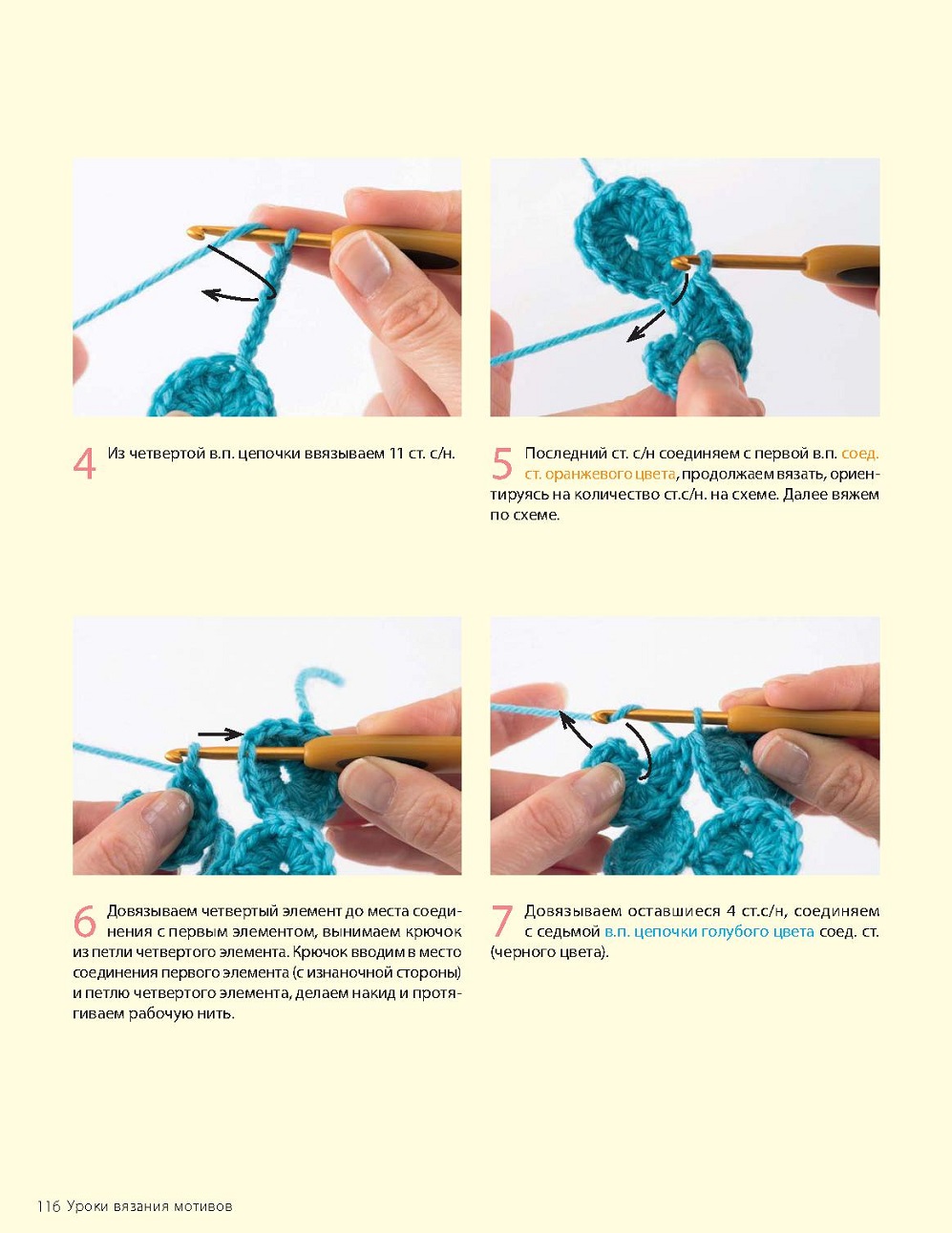 4 Из четвертой в.п. цепочки ввязываем 11 ст. с/н.

5 Последний ст. с/н соединяем с первой в.п. соед. ст. оранжевого цвета, продолжаем вязать, ориентируясь на количество ст.с/н. на схеме. Далее вяжем по схеме.

6 Довязываем четвертый элемент до места соединения с первым элементом, вынимаем крючок из петли четвертого элемента. Крючок вводим в место соединения первого элемента (с изнаночной стороны) и петлю четвертого элемента, делаем накид и протягиваем рабочую нить.

7 Довязываем оставшиеся 4 ст.с/н, соединяем с седьмой в.п. цепочки голубого цвета соед. ст. (черного цвета).

116 Уроки вязания мотивов