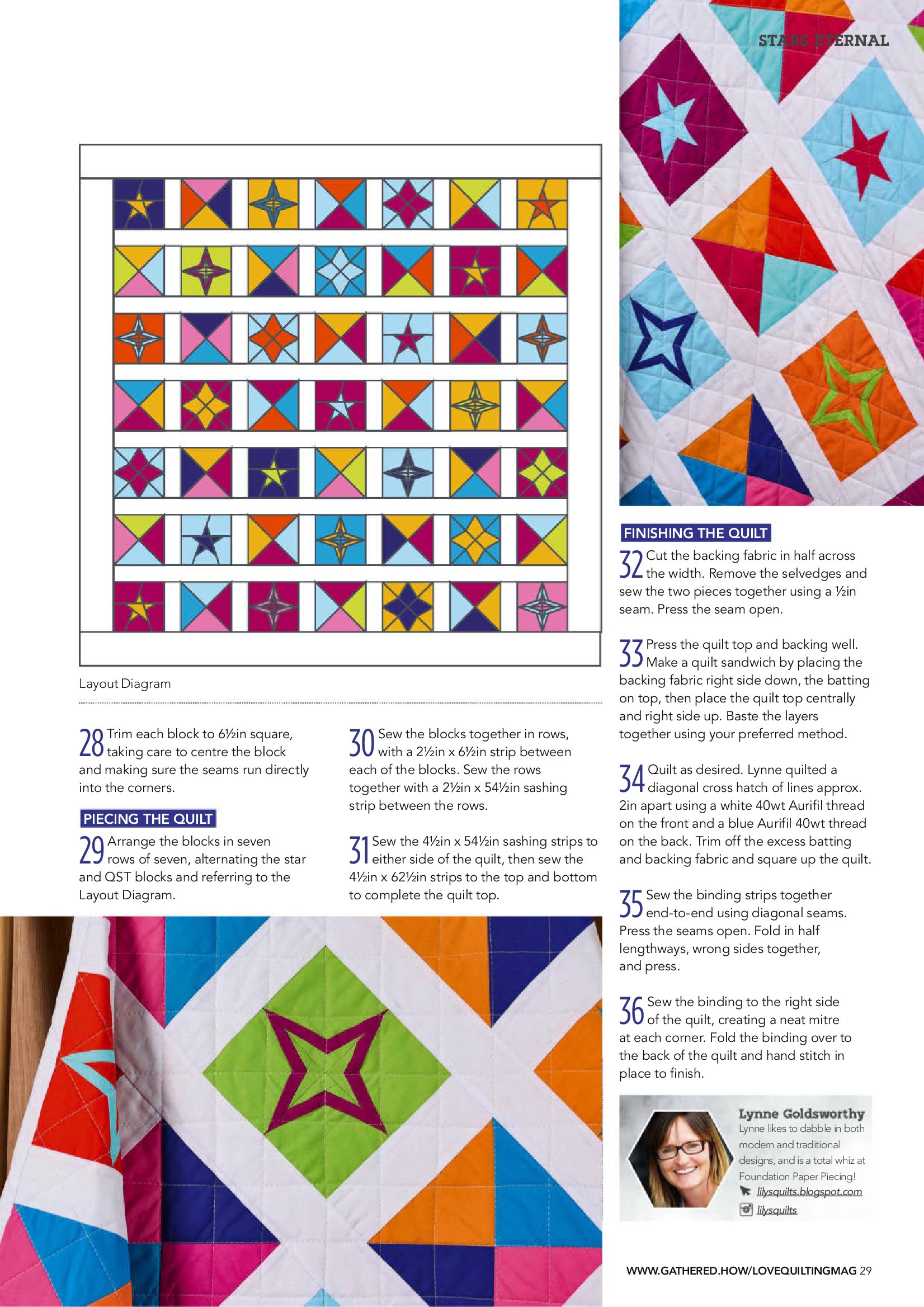 STARS ETERNAL

Layout Diagram

28 Trim each block to 6½in square, taking care to centre the block and making sure the seams run directly into the corners.

PIECING THE QUILT

29 Arrange the blocks in seven rows of seven, alternating the star and QST blocks and referring to the Layout Diagram.

30 Sew the blocks together in rows, with a 2½in x 6½in strip between each of the blocks. Sew the rows together with a 2½in x 54½in sashing strip between the rows.

31 Sew the 4½in x 54½in sashing strips to either side of the quilt, then sew the 4½in x 62½in strips to the top and bottom to complete the quilt top.

FINISHING THE QUILT

32 Cut the backing fabric in half across the width. Remove the selvedges and sew the two pieces together using a ½in seam. Press the seam open.

33 Press the quilt top and backing well. Make a quilt sandwich by placing the backing fabric right side down, the batting on top, then place the quilt top centrally and right side up. Baste the layers together using your preferred method.

34 Quilt as desired. Lynne quilted a diagonal cross hatch of lines approx. 2in apart using a white 40wt Aurifil thread on the front and a blue Aurifil 40wt thread on the back. Trim off the excess batting and backing fabric and square up the quilt.

35 Sew the binding strips together end-to-end using diagonal seams. Press the seams open. Fold in half lengthways, wrong sides together, and press.

36 Sew the binding to the right side of the quilt, creating a neat mitre at each corner. Fold the binding over to the back of the quilt and hand stitch in place to finish.

Lynne Goldsworthy
Lynne likes to dabble in both modern and traditional designs, and is a total whiz at Foundation Paper Piecing!
lilysquilts.blogspot.com
lilysquilts

WWW.GATHERED.HOW/LOVEQUILTINGMAG 29