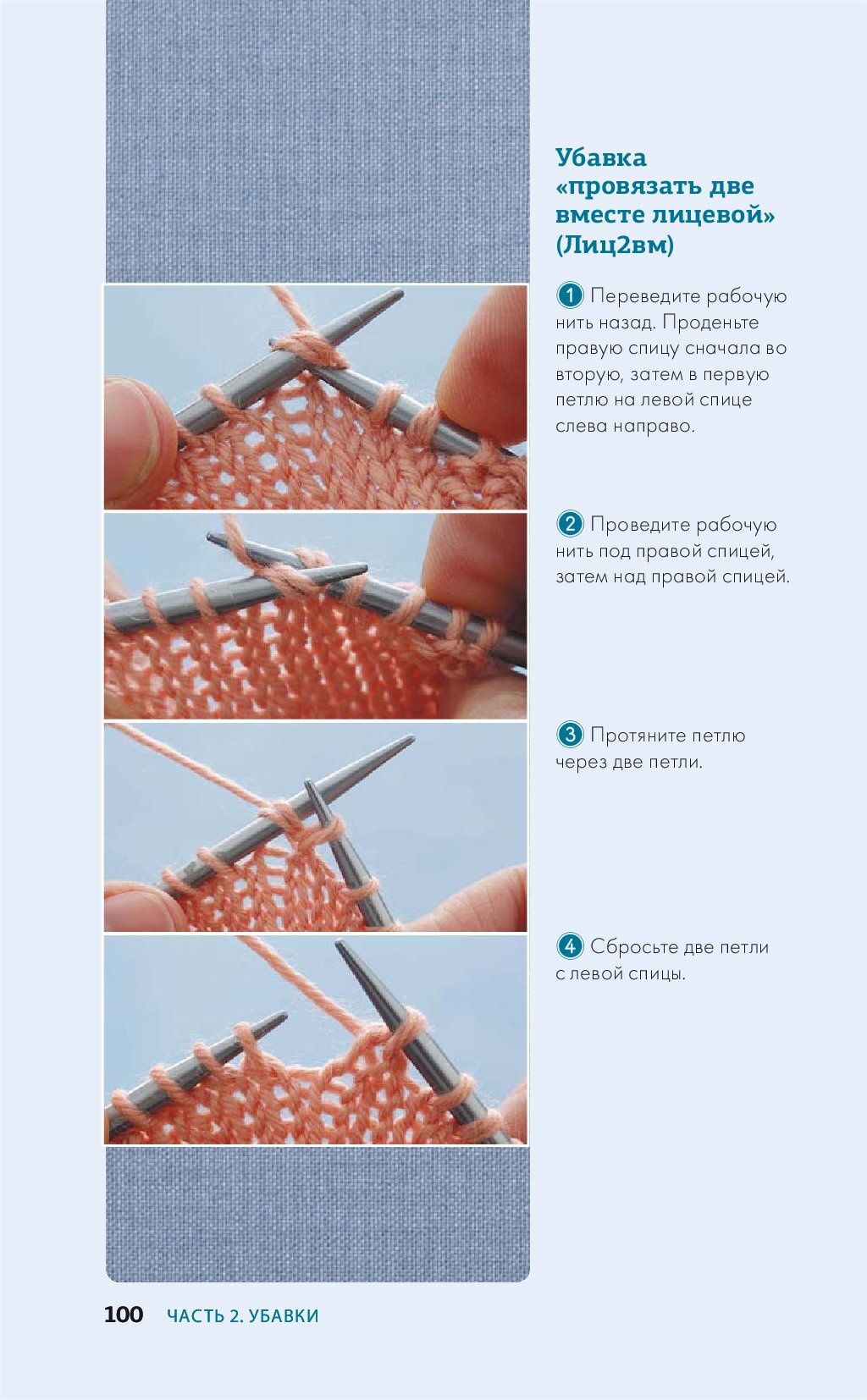 Убавка «провязать две вместе лицевой» (Лиц2вм)

1 Переведите рабочую нить назад. Проденьте правую спицу сначала во вторую, затем в первую петлю на левой спице слева направо.

2 Проведите рабочую нить под правой спицей, затем над правой спицей.

3 Протяните петлю через две петли.

4 Сбросьте две петли с левой спицы.

100 ЧАСТЬ 2. УБАВКИ