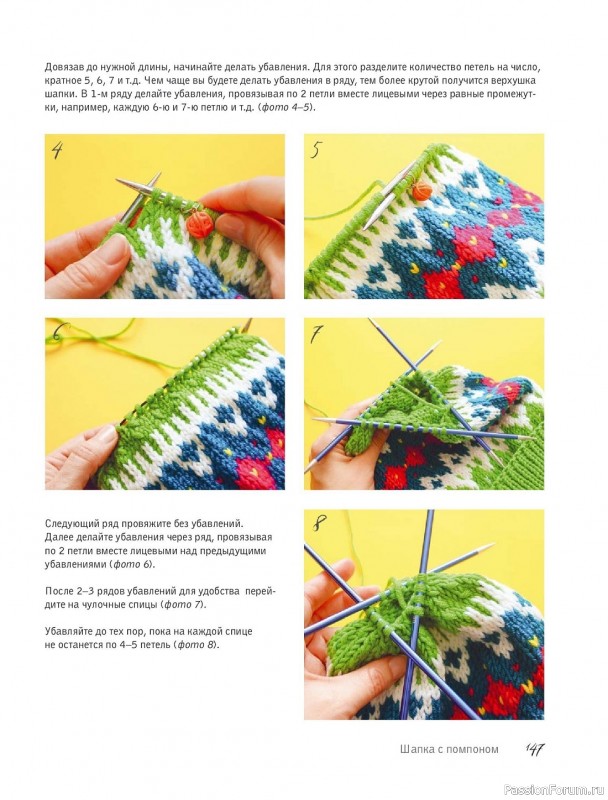 Довязав до нужной длины, начинайте делать убавления. Для этого разделите количество петель на число, кратное 5, 6, 7 и т.д. Чем чаще вы будете делать убавления в ряду, тем более крутой получится верхушка шапки. В 1-м ряду делайте убавления, провязывая по 2 петли вместе лицевыми через равные промежутки, например, каждую 6-ю и 7-ю петлю и т.д. (фото 4–5).

4

5

6

7

Следующий ряд провяжите без убавлений. Далее делайте убавления через ряд, провязывая по 2 петли вместе лицевыми над предыдущими убавлениями (фото 6).

После 2–3 рядов убавлений для удобства перейдите на чулочные спицы (фото 7).

Убавляйте до тех пор, пока на каждой спице не останется по 4–5 петель (фото 8).

8

Шапка с помпоном 147

PassionForum.ru