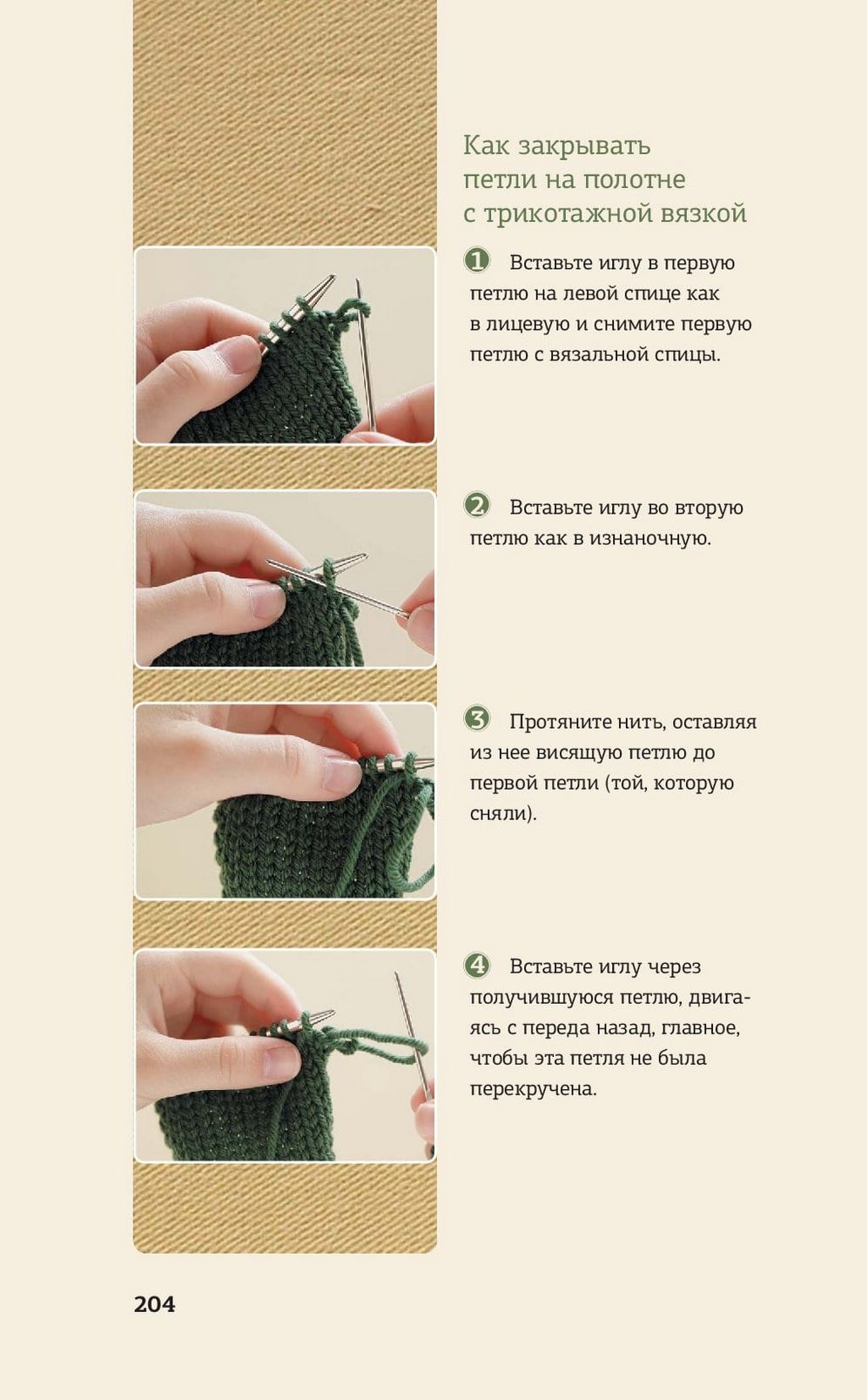 Как закрывать петли на полотне с трикотажной вязкой

1 Вставьте иглу в первую петлю на левой спице как в лицевую и снимите первую петлю с вязальной спицы.

2 Вставьте иглу во вторую петлю как в изнаночную.

3 Протяните нить, оставляя из нее висящую петлю до первой петли (той, которую сняли).

4 Вставьте иглу через получившуюся петлю, двигаясь с переда назад, главное, чтобы эта петля не была перекручена.

204