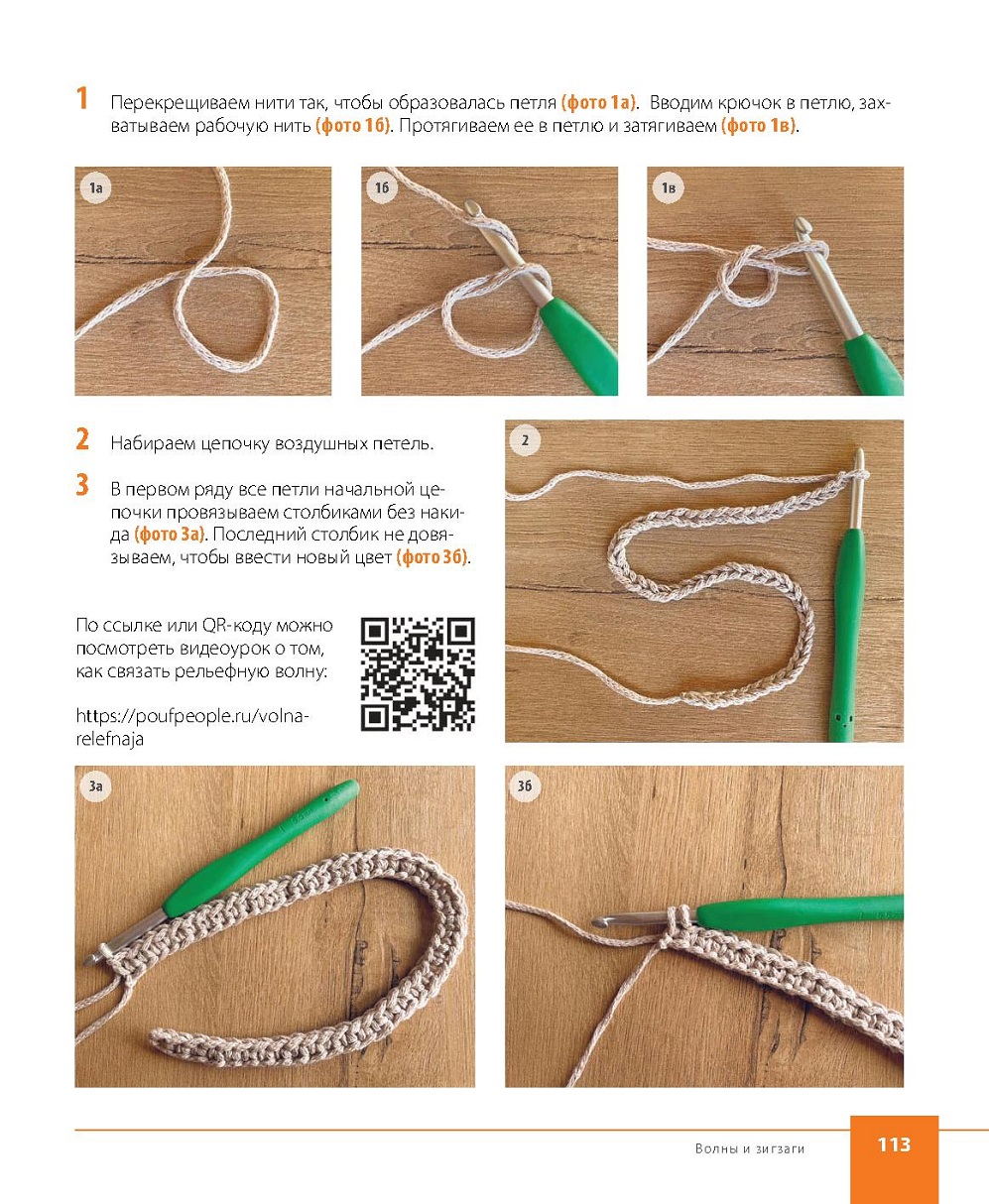 1 Перекрещиваем нити так, чтобы образовалась петля (фото 1а). Вводим крючок в петлю, захватываем рабочую нить (фото 1б). Протягиваем ее в петлю и затягиваем (фото 1в).

1а

1б

1в

2 Набираем цепочку воздушных петель.

3 В первом ряду все петли начальной цепочки провязываем столбиками без накида (фото 3а). Последний столбик не довязываем, чтобы ввести новый цвет (фото 3б).

2

По ссылке или QR-коду можно посмотреть видеоурок о том, как связать рельефную волну:

https://poufpeople.ru/volna-relefnaja

3а

3б

Волны и зигзаги

113