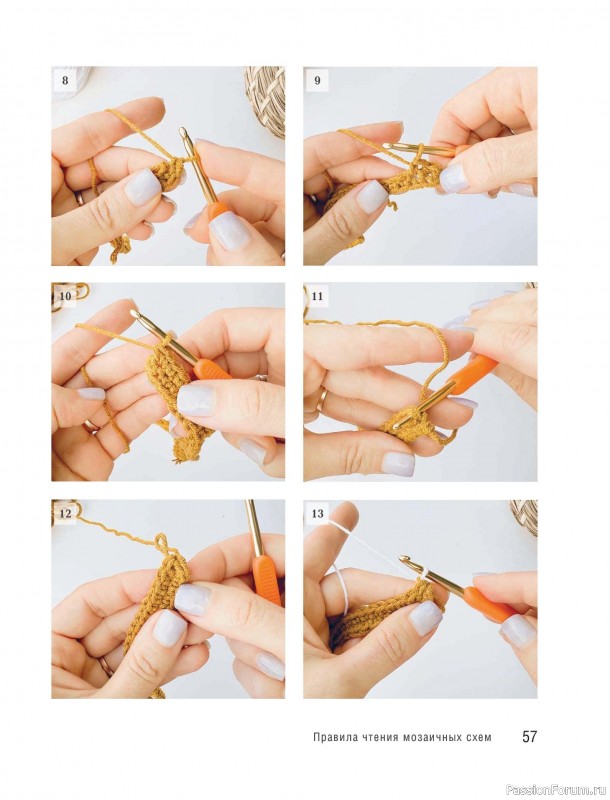 8

9

10

11

12

13

Правила чтения мозаичных схем 57

PassionForum.ru