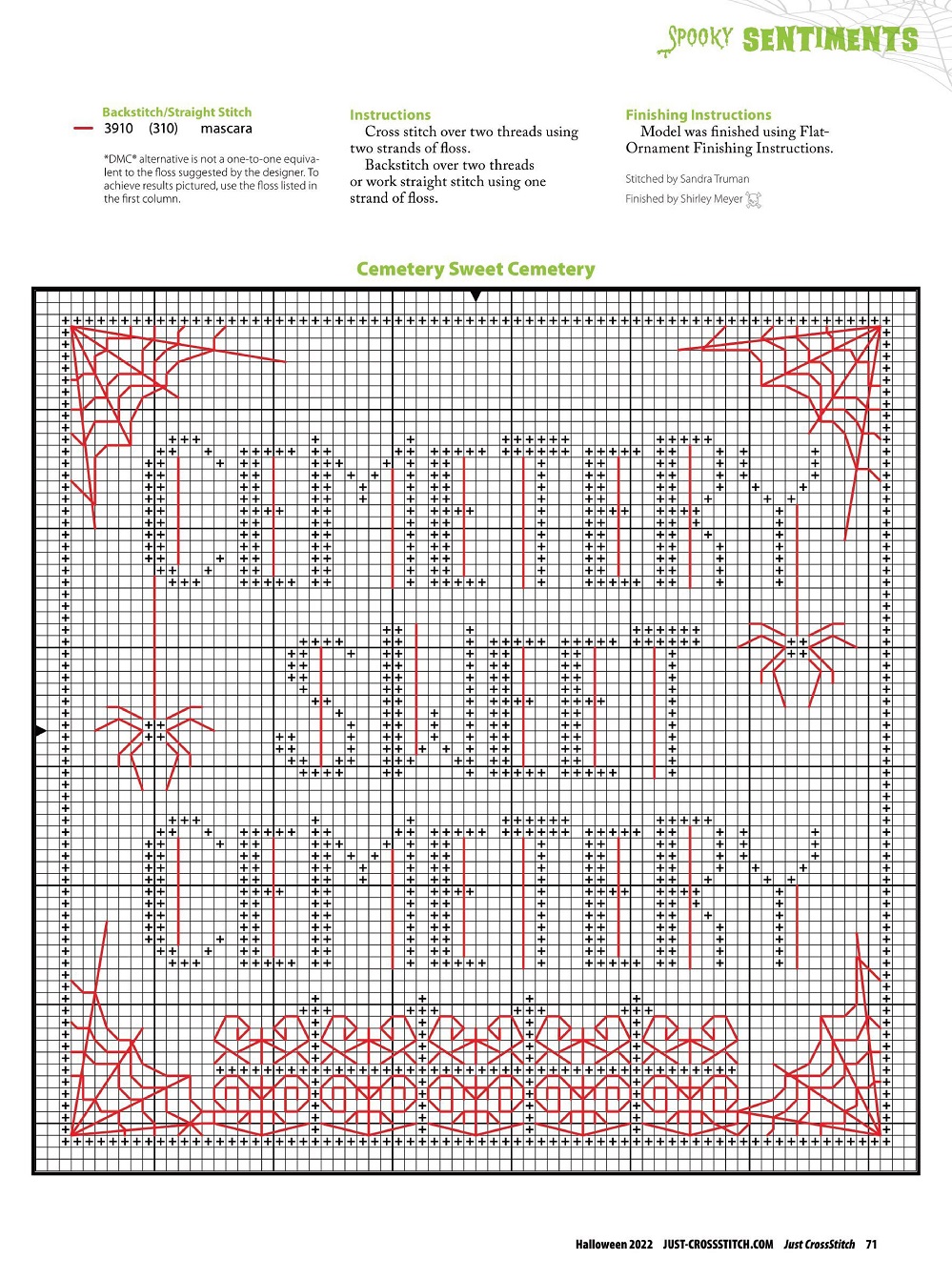 SPOOKY SENTIMENTS

Backstitch/Straight Stitch
3910 (310) mascara

*DMC® alternative is not a one-to-one equivalent to the floss suggested by the designer. To achieve results pictured, use the floss listed in the first column.

Instructions
Cross stitch over two threads using two strands of floss.
Backstitch over two threads or work straight stitch using one strand of floss.

Finishing Instructions
Model was finished using Flat-Ornament Finishing Instructions.

Stitched by Sandra Truman
Finished by Shirley Meyer

Cemetery Sweet Cemetery

Halloween 2022 JUST-CROSSSTITCH.COM Just CrossStitch 71