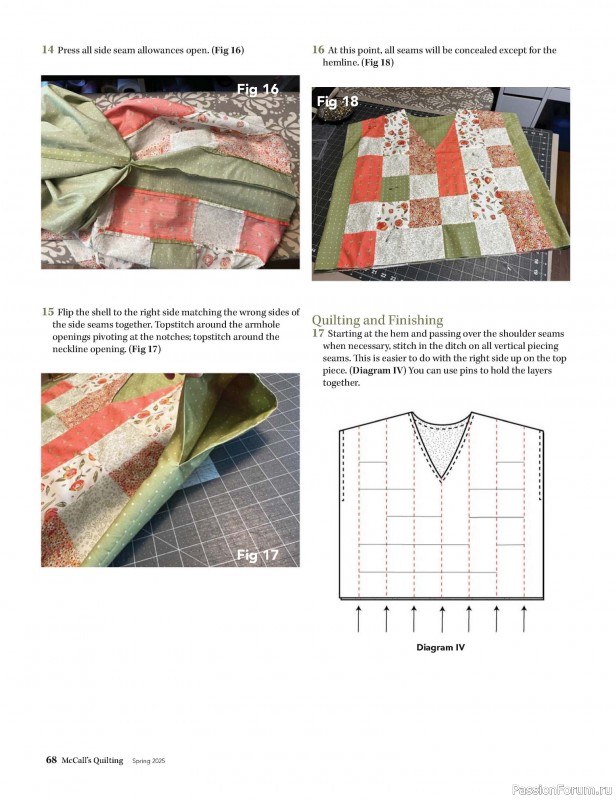 14 Press all side seam allowances open. (Fig 16)

Fig 16

15 Flip the shell to the right side matching the wrong sides of the side seams together. Topstitch around the armhole openings pivoting at the notches; topstitch around the neckline opening. (Fig 17)

Fig 17

16 At this point, all seams will be concealed except for the hemline. (Fig 18)

Fig 18

Quilting and Finishing

17 Starting at the hem and passing over the shoulder seams when necessary, stitch in the ditch on all vertical piecing seams. This is easier to do with the right side up on the top piece. (Diagram IV) You can use pins to hold the layers together.

Diagram IV

68 McCall's Quilting Spring 2025

PassionForum.ru