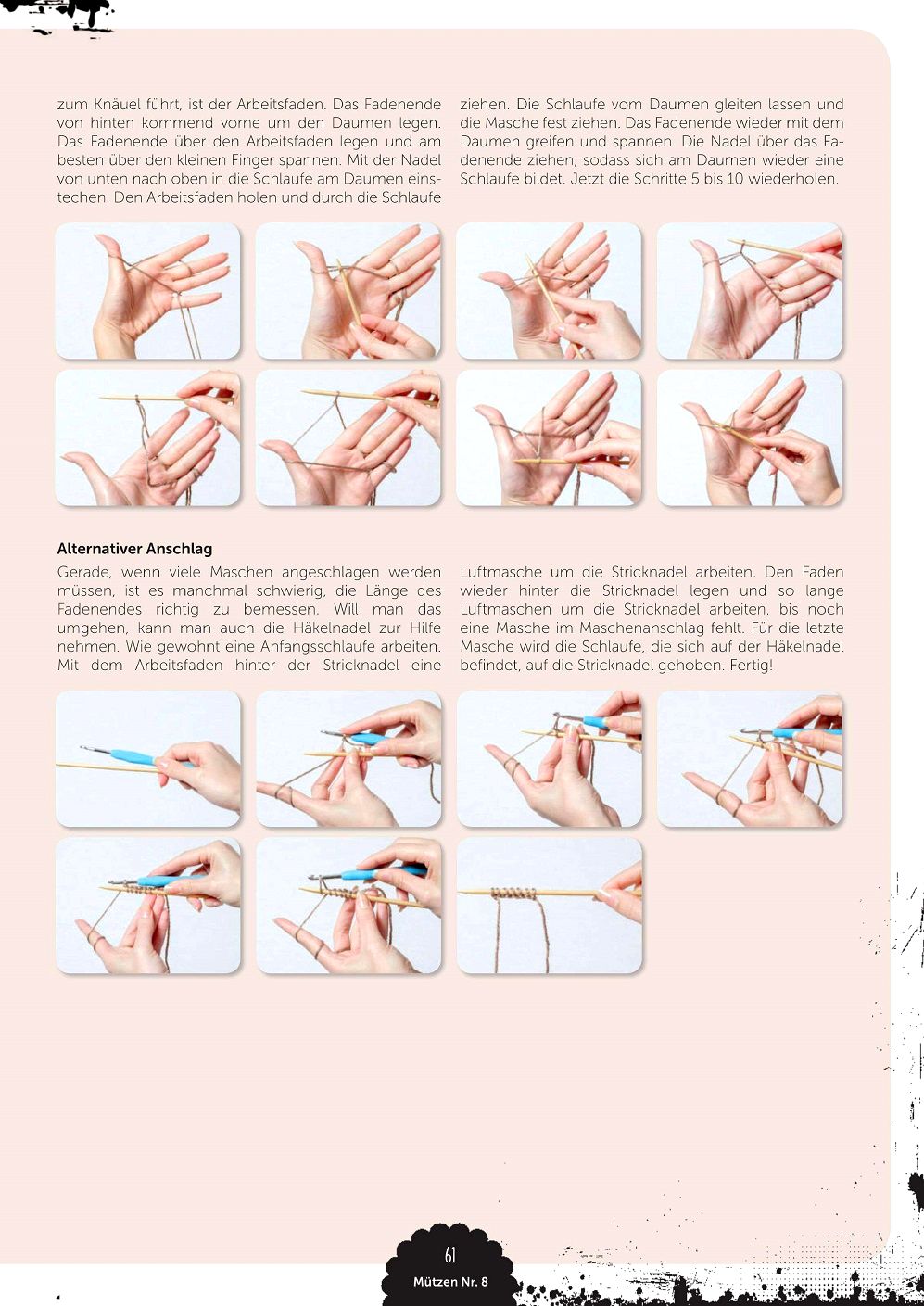 zum Knäuel führt, ist der Arbeitsfaden. Das Fadenende von hinten kommend vorne um den Daumen legen. Das Fadenende über den Arbeitsfaden legen und am besten über den kleinen Finger spannen. Mit der Nadel von unten nach oben in die Schlaufe am Daumen einstechen. Den Arbeitsfaden holen und durch die Schlaufe ziehen. Die Schlaufe vom Daumen gleiten lassen und die Masche fest ziehen. Das Fadenende wieder mit dem Daumen greifen und spannen. Die Nadel über das Fadenende ziehen, sodass sich am Daumen wieder eine Schlaufe bildet. Jetzt die Schritte 5 bis 10 wiederholen.

Alternativer Anschlag

Gerade, wenn viele Maschen angeschlagen werden müssen, ist es manchmal schwierig, die Länge des Fadenendes richtig zu bemessen. Will man das umgehen, kann man auch die Häkelnadel zur Hilfe nehmen. Wie gewohnt eine Anfangsschlaufe arbeiten. Mit dem Arbeitsfaden hinter der Stricknadel eine Luftmasche um die Stricknadel arbeiten. Den Faden wieder hinter die Stricknadel legen und so lange Luftmaschen um die Stricknadel arbeiten, bis noch eine Masche im Maschenanschlag fehlt. Für die letzte Masche wird die Schlaufe, die sich auf der Häkelnadel befindet, auf die Stricknadel gehoben. Fertig!

61
Mützen Nr. 8