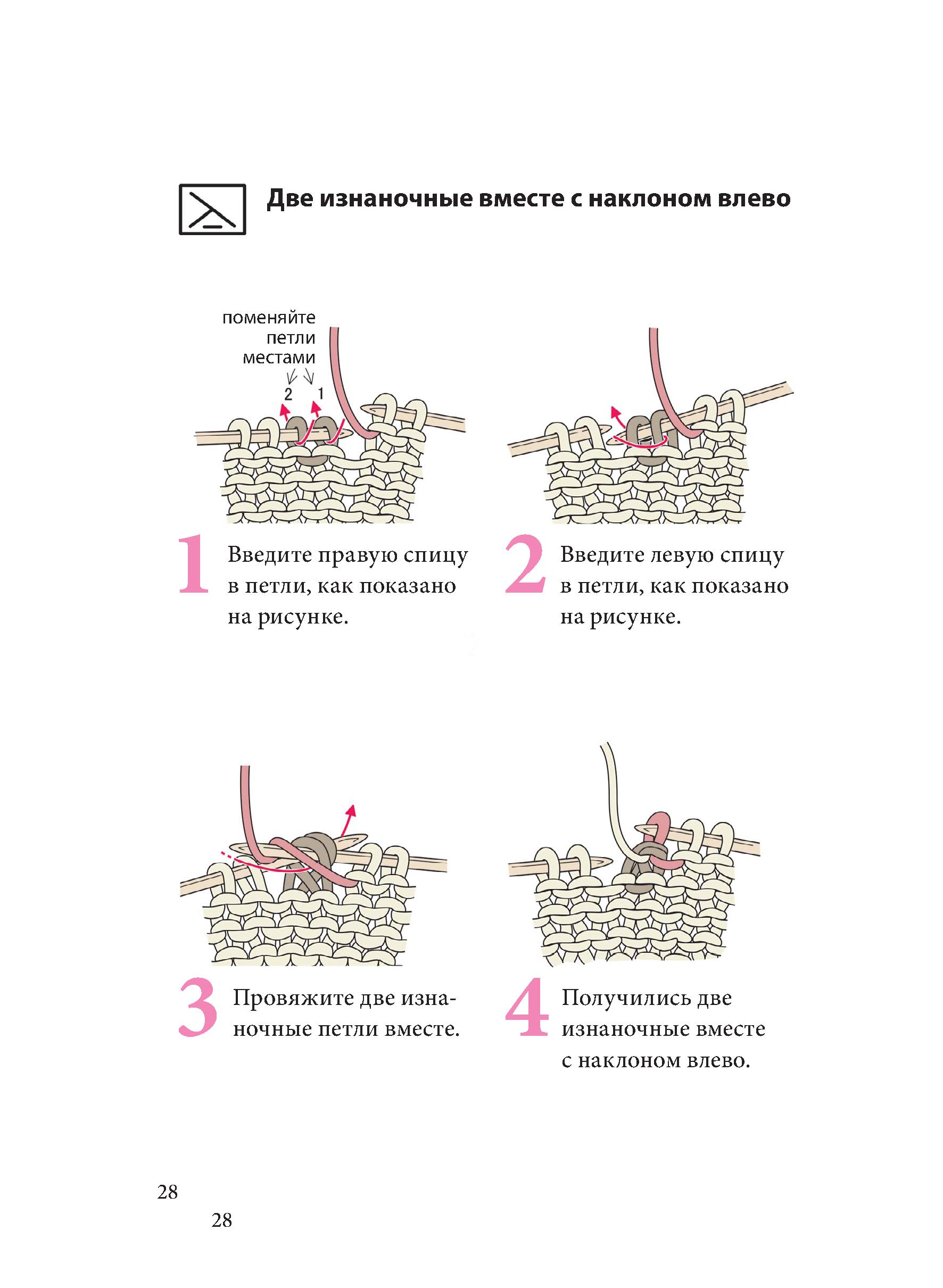 Две изнаночные вместе с наклоном влево

поменяйте петли местами

2 1

1 Введите правую спицу в петли, как показано на рисунке.

2 Введите левую спицу в петли, как показано на рисунке.

3 Провяжите две изнаночные петли вместе.

4 Получились две изнаночные вместе с наклоном влево.

28

28