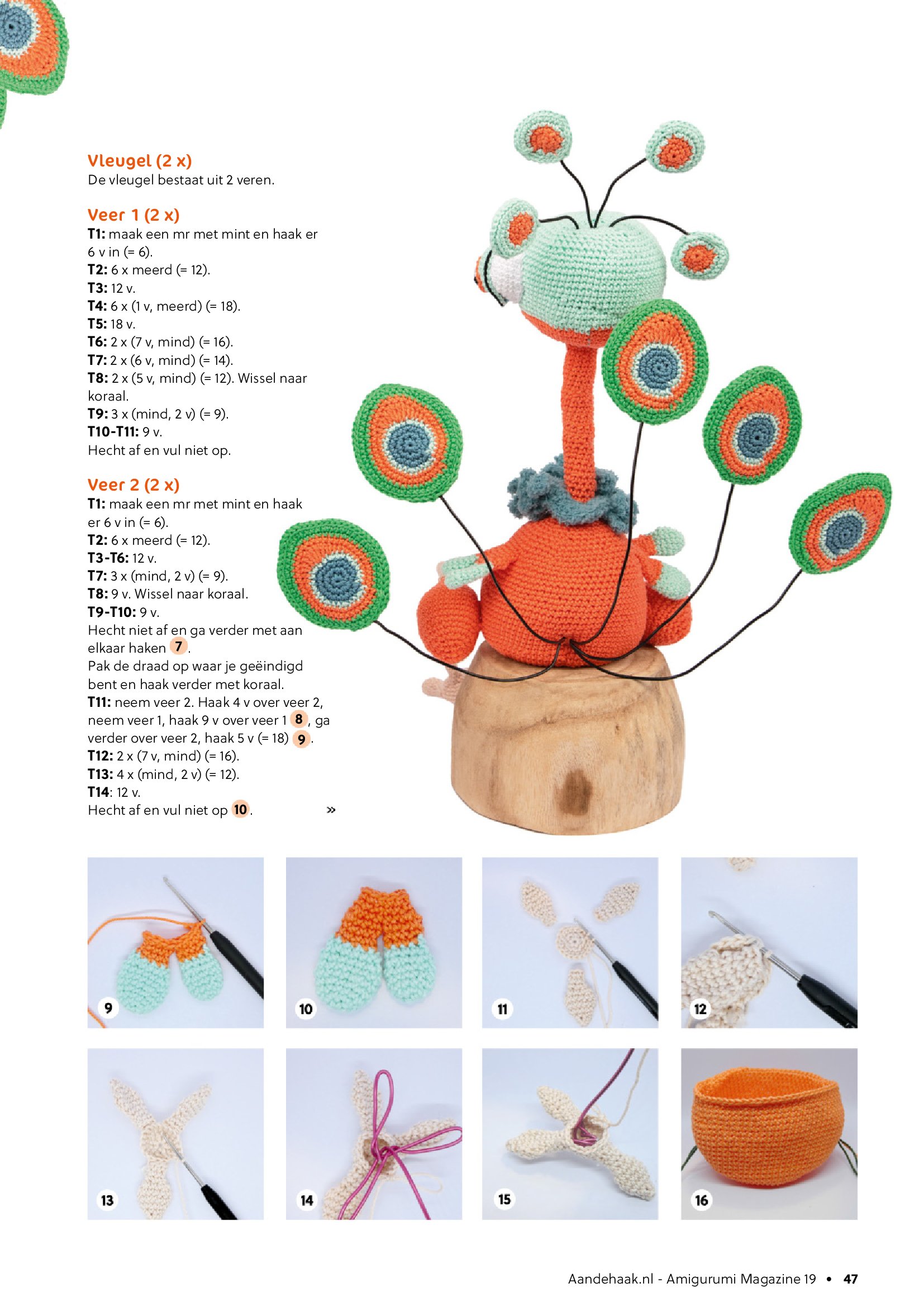 Vleugel (2 x)
De vleugel bestaat uit 2 veren.

Veer 1 (2 x)
T1: maak een mr met mint en haak er 6 v in (= 6).
T2: 6 x meerd (= 12).
T3: 12 v.
T4: 6 x (1 v, meerd) (= 18).
T5: 18 v.
T6: 2 x (7 v, mind) (= 16).
T7: 2 x (6 v, mind) (= 14).
T8: 2 x (5 v, mind) (= 12). Wissel naar koraal.
T9: 3 x (mind, 2 v) (= 9).
T10-T11: 9 v.
Hecht af en vul niet op.

Veer 2 (2 x)
T1: maak een mr met mint en haak er 6 v in (= 6).
T2: 6 x meerd (= 12).
T3-T6: 12 v.
T7: 3 x (mind, 2 v) (= 9).
T8: 9 v. Wissel naar koraal.
T9-T10: 9 v.
Hecht niet af en ga verder met aan elkaar haken 7.
Pak de draad op waar je geëindigd bent en haak verder met koraal.
T11: neem veer 2. Haak 4 v over veer 2, neem veer 1, haak 9 v over veer 1 8, ga verder over veer 2, haak 5 v (= 18) 9.
T12: 2 x (7 v, mind) (= 16).
T13: 4 x (mind, 2 v) (= 12).
T14: 12 v.
Hecht af en vul niet op 10.

»

9
10
11
12
13
14
15
16

Aandehaak.nl - Amigurumi Magazine 19 • 47