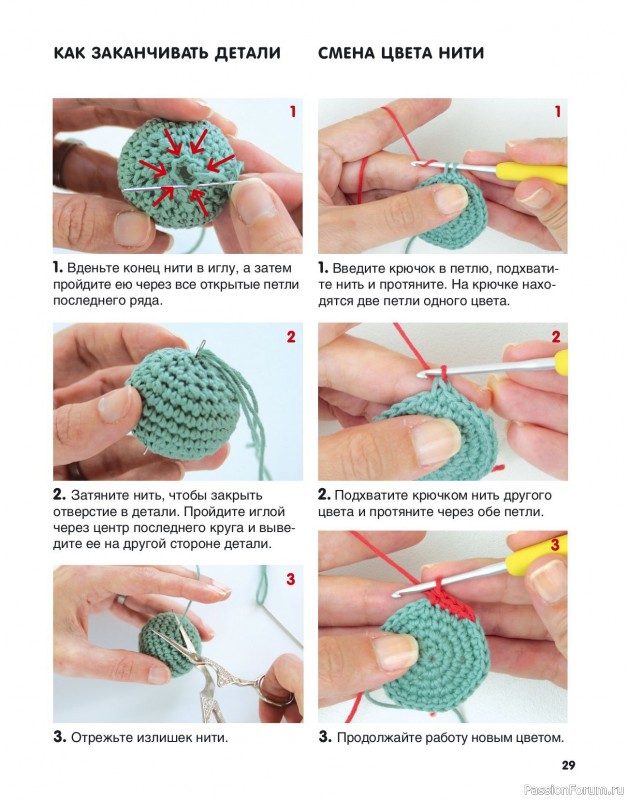 КАК ЗАКАНЧИВАТЬ ДЕТАЛИ

1

1. Вденьте конец нити в иглу, а затем пройдите ею через все открытые петли последнего ряда.

2

2. Затяните нить, чтобы закрыть отверстие в детали. Пройдите иглой через центр последнего круга и выведите ее на другой стороне детали.

3

3. Отрежьте излишек нити.

СМЕНА ЦВЕТА НИТИ

1

1. Введите крючок в петлю, подхватите нить и протяните. На крючке находятся две петли одного цвета.

2

2. Подхватите крючком нить другого цвета и протяните через обе петли.

3

3. Продолжайте работу новым цветом.

29

PassionForum.ru