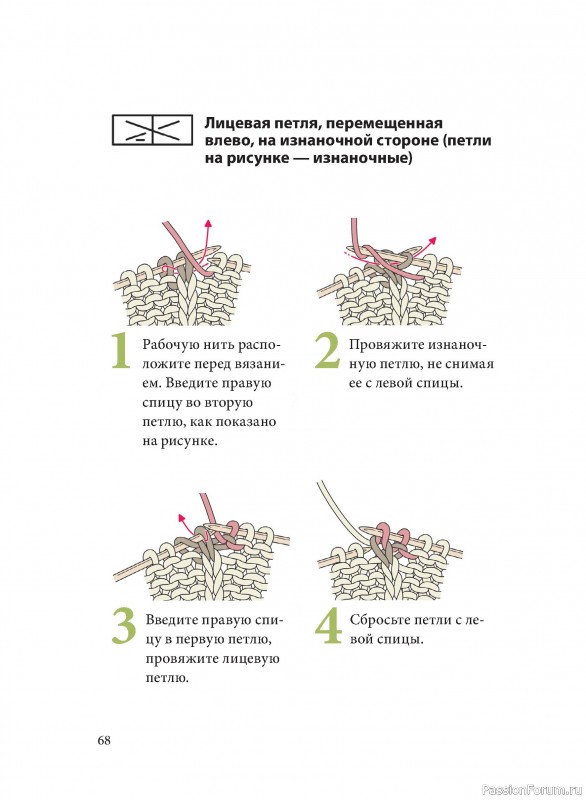 Лицевая петля, перемещенная влево, на изнаночной стороне (петли на рисунке — изнаночные)

1 Рабочую нить расположите перед вязанием. Введите правую спицу во вторую петлю, как показано на рисунке.

2 Провяжите изнаночную петлю, не снимая ее с левой спицы.

3 Введите правую спицу в первую петлю, провяжите лицевую петлю.

4 Сбросьте петли с левой спицы.

68

PassionForum.ru