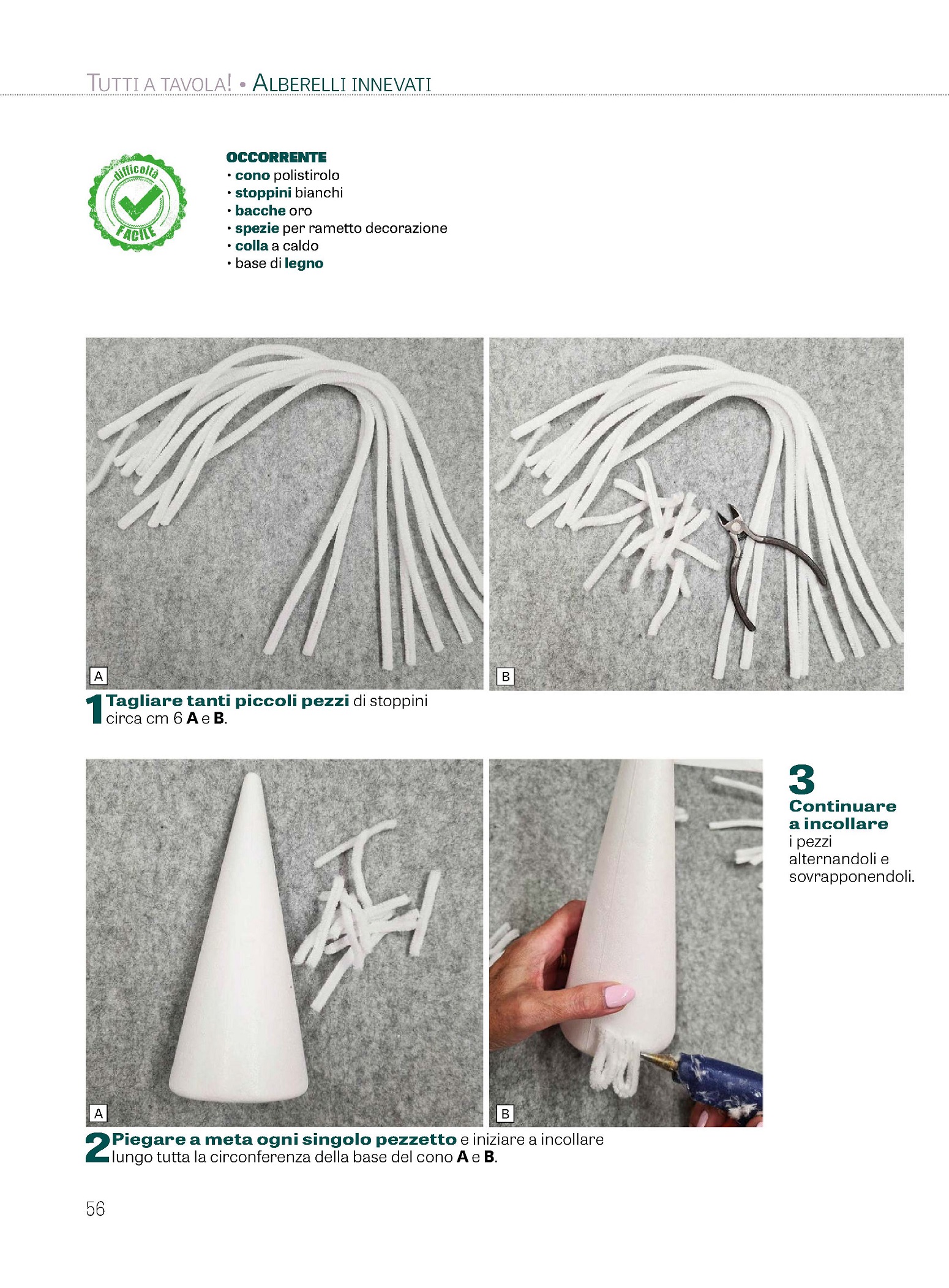 TUTTI A TAVOLA! • ALBERELLI INNEVATI

difficoltà FACILE

OCCORRENTE
• cono polistirolo
• stoppini bianchi
• bacche oro
• spezie per rametto decorazione
• colla a caldo
• base di legno

A

B

1 Tagliare tanti piccoli pezzi di stoppini circa cm 6 A e B.

A

B

3 Continuare a incollare i pezzi alternandoli e sovrapponendoli.

2 Piegare a meta ogni singolo pezzetto e iniziare a incollare lungo tutta la circonferenza della base del cono A e B.

56