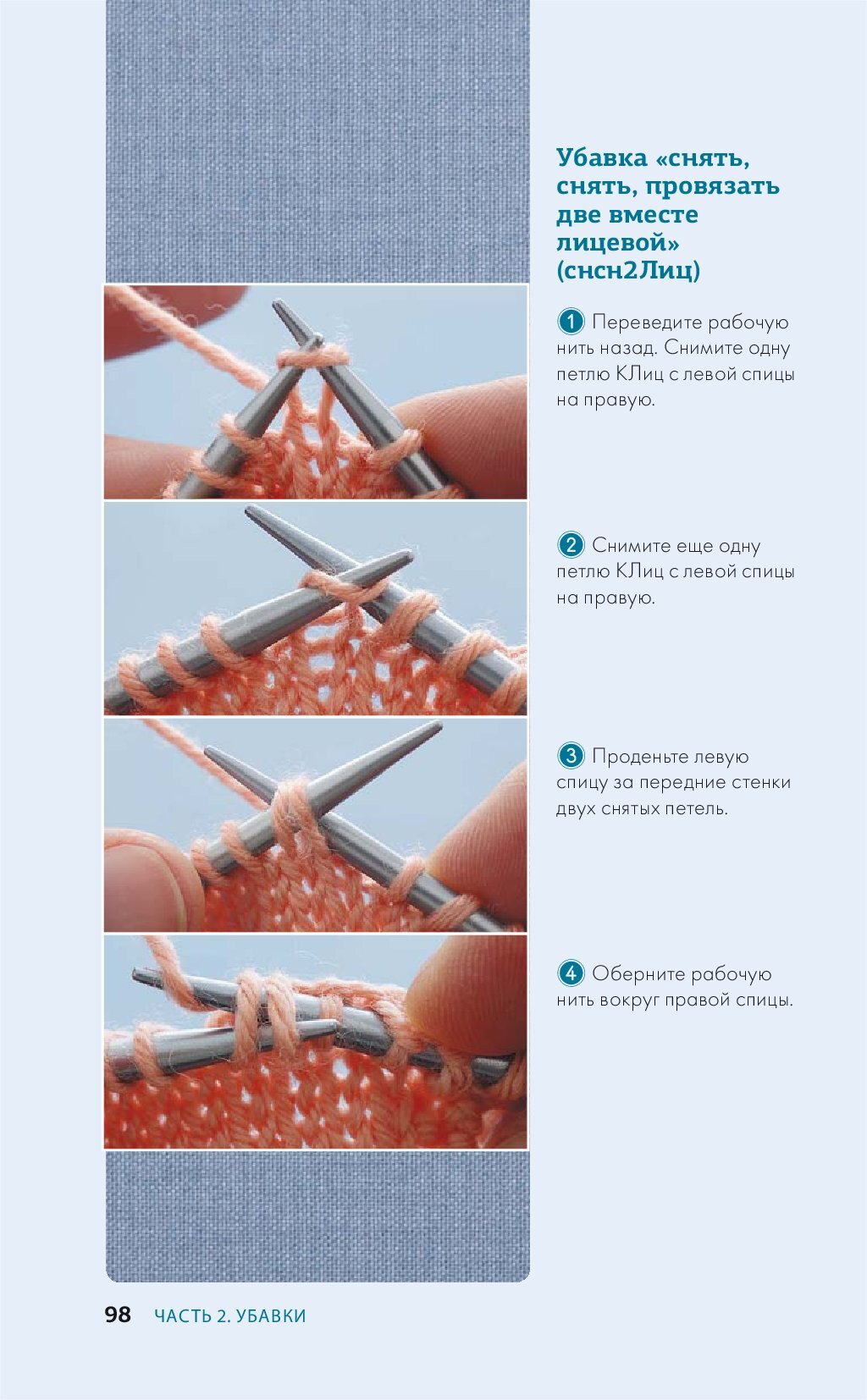 Убавка «снять, снять, провязать две вместе лицевой» (снсн2Лиц)

1 Переведите рабочую нить назад. Снимите одну петлю КЛиц с левой спицы на правую.

2 Снимите еще одну петлю КЛиц с левой спицы на правую.

3 Проденьте левую спицу за передние стенки двух снятых петель.

4 Оберните рабочую нить вокруг правой спицы.

98 ЧАСТЬ 2. УБАВКИ