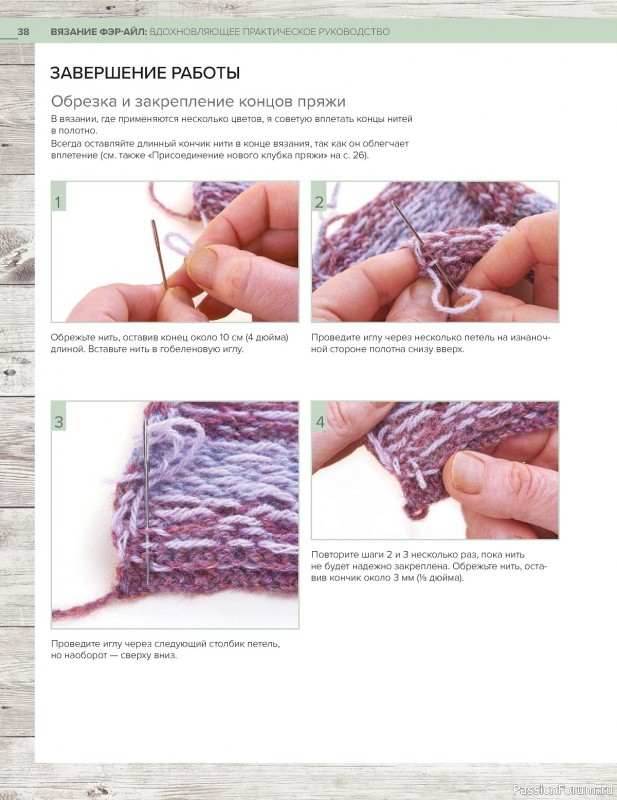 38 ВЯЗАНИЕ ФЭР-АЙЛ: ВДОХНОВЛЯЮЩЕЕ ПРАКТИЧЕСКОЕ РУКОВОДСТВО

ЗАВЕРШЕНИЕ РАБОТЫ

Обрезка и закрепление концов пряжи

В вязании, где применяются несколько цветов, я советую вплетать концы нитей в полотно.
Всегда оставляйте длинный кончик нити в конце вязания, так как он облегчает вплетение (см. также «Присоединение нового клубка пряжи» на с. 26).

1

Обрежьте нить, оставив конец около 10 см (4 дюйма) длиной. Вставьте нить в гобеленовую иглу.

2

Проведите иглу через несколько петель на изнаночной стороне полотна снизу вверх.

3

Проведите иглу через следующий столбик петель, но наоборот — сверху вниз.

4

Повторите шаги 2 и 3 несколько раз, пока нить не будет надежно закреплена. Обрежьте нить, оставив кончик около 3 мм (⅛ дюйма).

PassionForum.ru