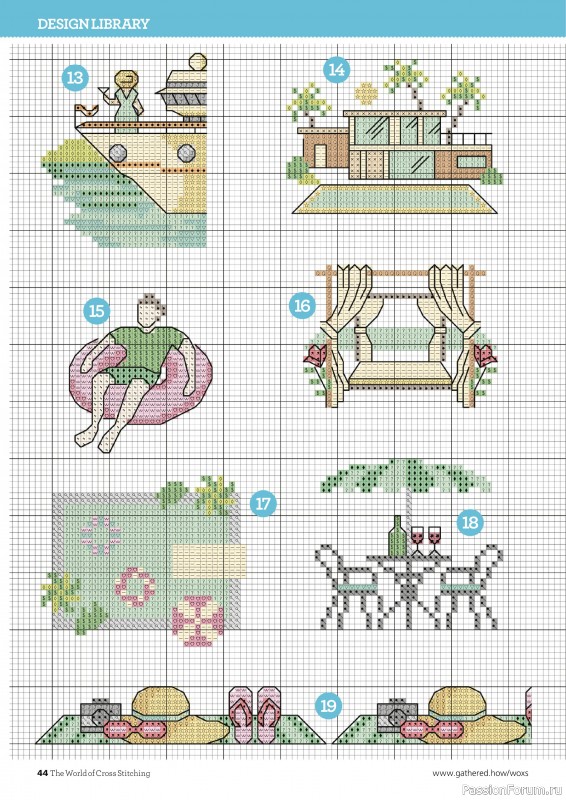 DESIGN LIBRARY

13

14

15

16

17

18

19

44 The World of Cross Stitching

www.gathered.how/woxs

PassionForum.ru