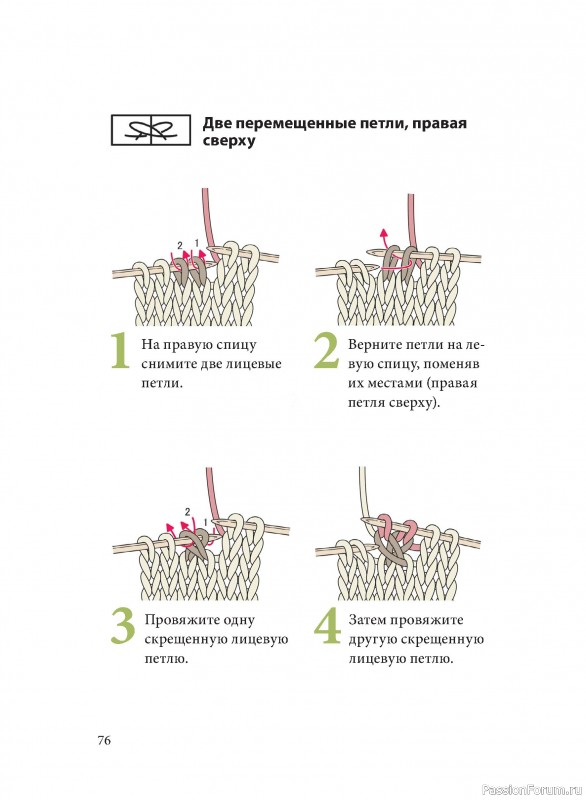 Две перемещенные петли, правая сверху

2 1

1 На правую спицу снимите две лицевые петли.

2 Верните петли на левую спицу, поменяв их местами (правая петля сверху).

2 1

3 Провяжите одну скрещенную лицевую петлю.

4 Затем провяжите другую скрещенную лицевую петлю.

76

PassionForum.ru