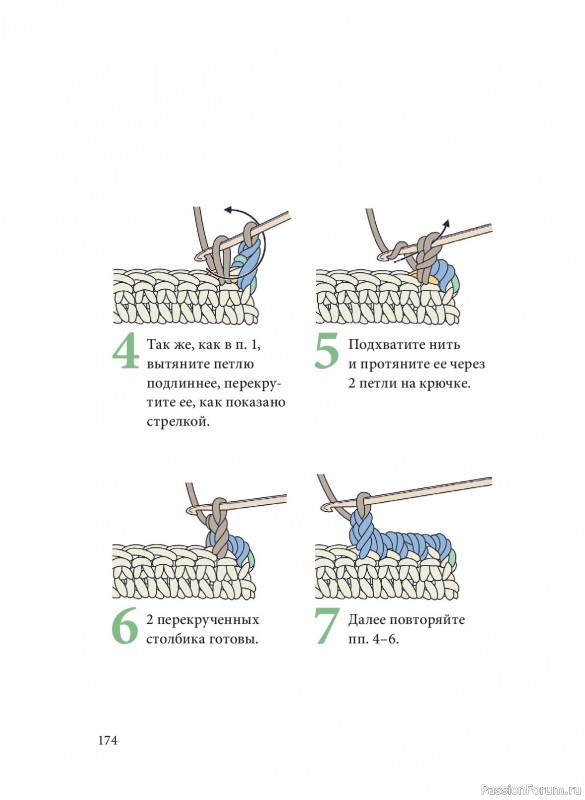 4 Так же, как в п. 1, вытяните петлю подлиннее, перекрутите ее, как показано стрелкой.

5 Подхватите нить и протяните ее через 2 петли на крючке.

6 2 перекрученных столбика готовы.

7 Далее повторяйте пп. 4–6.

174

PassionForum.ru