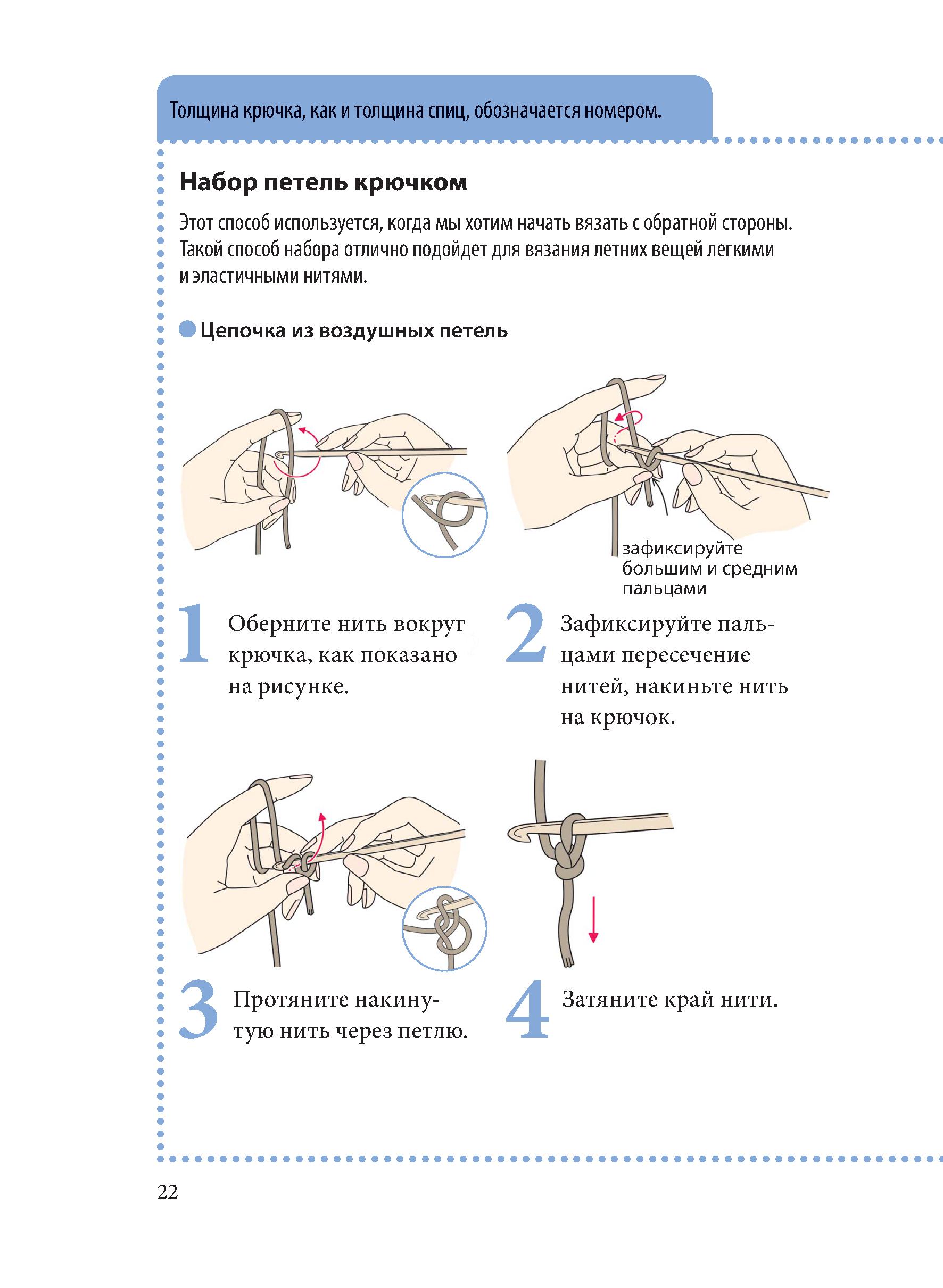 Толщина крючка, как и толщина спиц, обозначается номером.

Набор петель крючком

Этот способ используется, когда мы хотим начать вязать с обратной стороны. Такой способ набора отлично подойдет для вязания летних вещей легкими и эластичными нитями.

Цепочка из воздушных петель

зафиксируйте большим и средним пальцами

1 Оберните нить вокруг крючка, как показано на рисунке.

2 Зафиксируйте пальцами пересечение нитей, накиньте нить на крючок.

3 Протяните накинутую нить через петлю.

4 Затяните край нити.

22