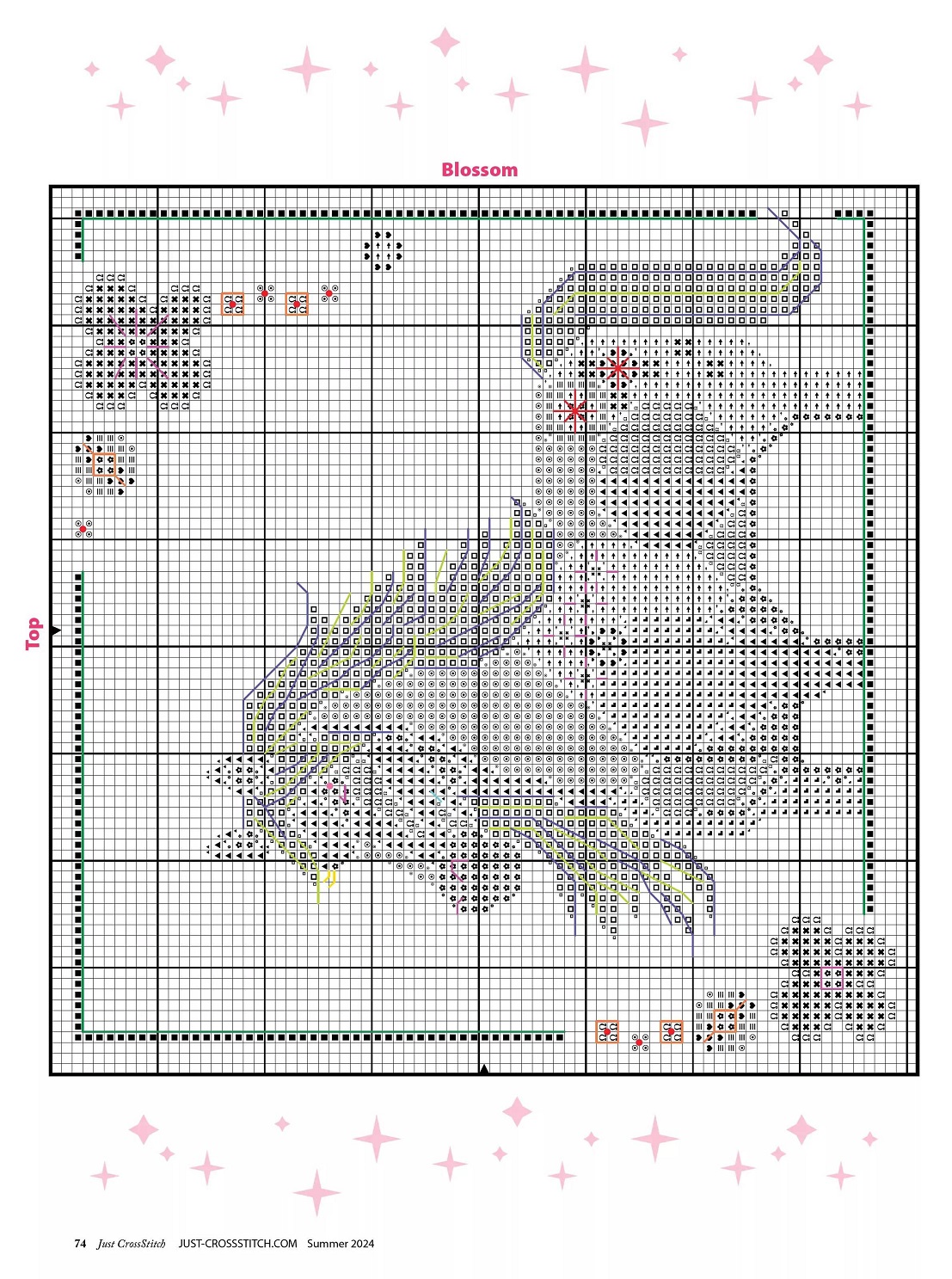 Blossom

Top

74 Just CrossStitch JUST-CROSSSTITCH.COM Summer 2024