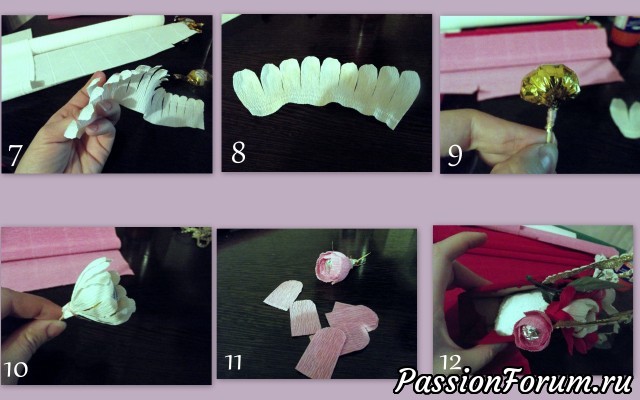 7

8

9

10

11

12

PassionForum.ru