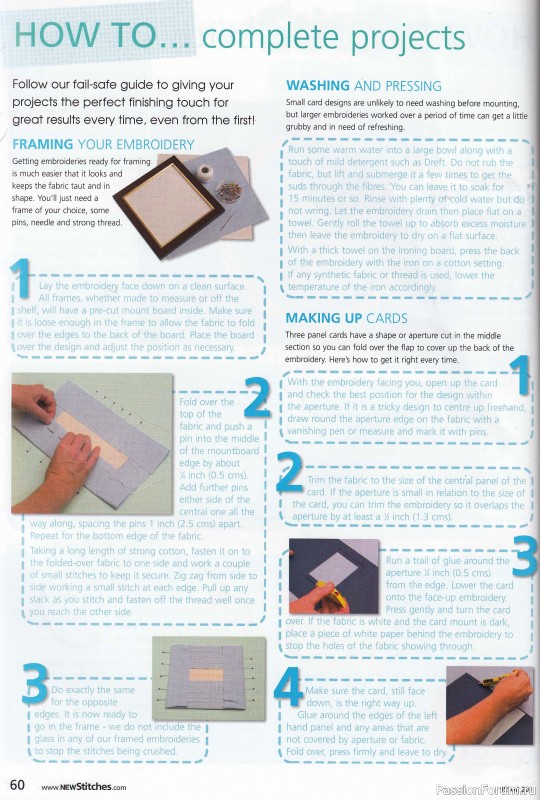 HOW TO... complete projects

Follow our fail-safe guide to giving your projects the perfect finishing touch for great results every time, even from the first!

FRAMING YOUR EMBROIDERY

Getting embroideries ready for framing is much easier that it looks and keeps the fabric taut and in shape. You'll just need a frame of your choice, some pins, needle and strong thread.

1 Lay the embroidery face down on a clean surface. All frames, whether made to measure or off the shelf, will have a pre-cut mount board inside. Make sure it is loose enough in the frame to allow the fabric to fold over the edges to the back of the board. Place the board over the design and adjust the position as necessary.

2 Fold over the top of the fabric and push a pin into the middle of the mountboard edge by about ¼ inch (0.5 cms). Add further pins either side of the central one all the way along, spacing the pins 1 inch (2.5 cms) apart. Repeat for the bottom edge of the fabric.

Taking a long length of strong cotton, fasten it on to the folded-over fabric to one side and work a couple of small stitches to keep it secure. Zig zag from side to side working a small stitch at each edge. Pull up any slack as you stitch and fasten off the thread well once you reach the other side.

3 Do exactly the same for the opposite edges. It is now ready to go in the frame - we do not include the glass in any of our framed embroideries to stop the stitches being crushed.

WASHING AND PRESSING

Small card designs are unlikely to need washing before mounting, but larger embroideries worked over a period of time can get a little grubby and in need of refreshing.

Run some warm water into a large bowl along with a touch of mild detergent such as Dreft. Do not rub the fabric, but lift and submerge it a few times to get the suds through the fibres. You can leave it to soak for 15 minutes or so. Rinse with plenty of cold water but do not wring. Let the embroidery drain then place flat on a towel. Gently roll the towel up to absorb excess moisture then leave the embroidery to dry on a flat surface.

With a thick towel on the ironing board, press the back of the embroidery with the iron on a cotton setting. If any synthetic fabric or thread is used, lower the temperature of the iron accordingly.

MAKING UP CARDS

Three panel cards have a shape or aperture cut in the middle section so you can fold over the flap to cover up the back of the embroidery. Here's how to get it right every time.

1 With the embroidery facing you, open up the card and check the best position for the design within the aperture. If it is a tricky design to centre up freehand, draw round the aperture edge on the fabric with a vanishing pen or measure and mark it with pins.

2 Trim the fabric to the size of the central panel of the card. If the aperture is small in relation to the size of the card, you can trim the embroidery so it overlaps the aperture by at least a ½ inch (1.3 cms).

3 Run a trail of glue around the aperture ¼ inch (0.5 cms) from the edge. Lower the card onto the face-up embroidery. Press gently and turn the card over. If the fabric is white and the card mount is dark, place a piece of white paper behind the embroidery to stop the holes of the fabric showing through.

4 Make sure the card, still face down, is the right way up. Glue around the edges of the left hand panel and any areas that are not covered by aperture or fabric. Fold over, press firmly and leave to dry.

60 www.NEWStitches.com

PassionForum.ru