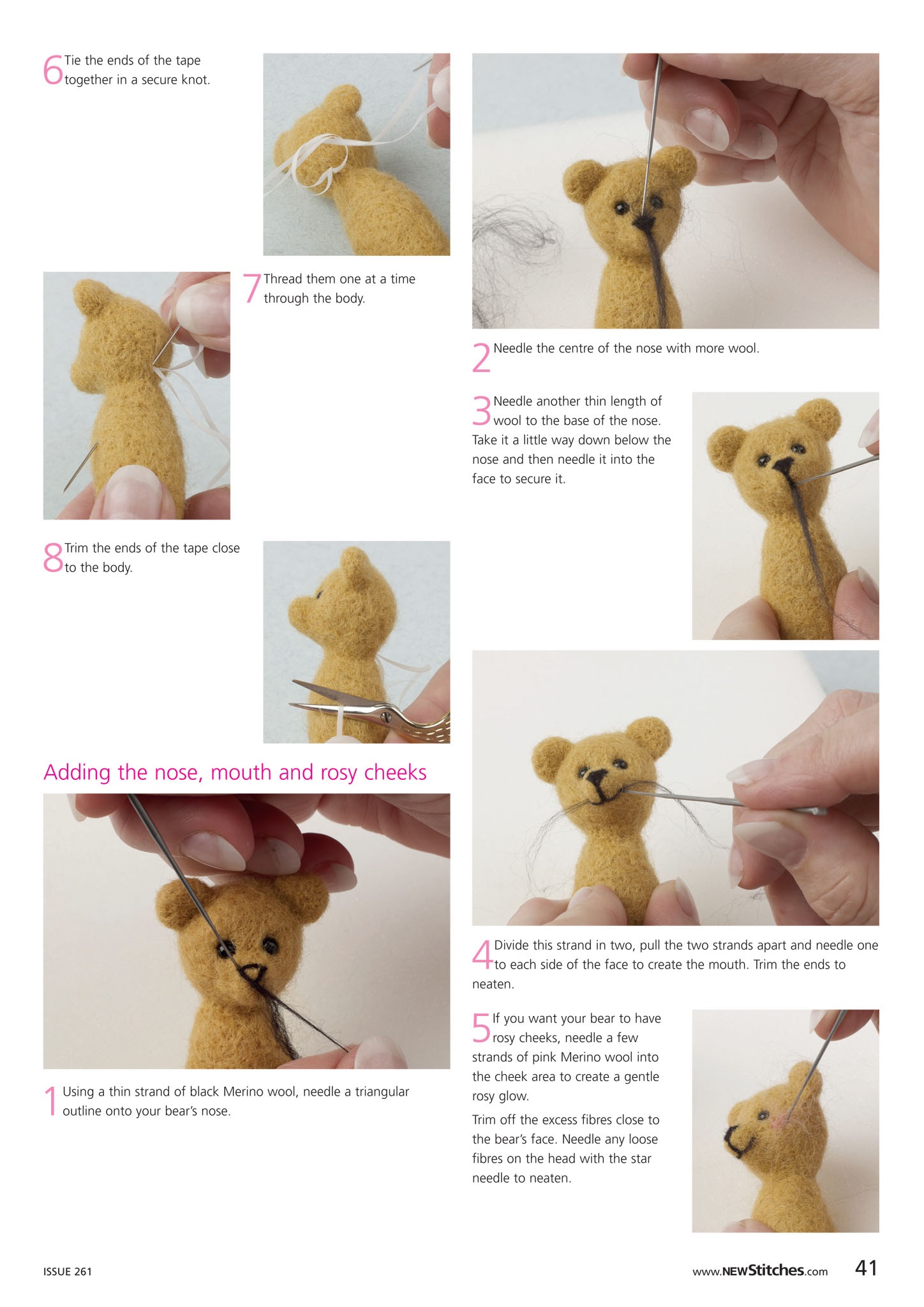 6 Tie the ends of the tape together in a secure knot.

7 Thread them one at a time through the body.

8 Trim the ends of the tape close to the body.

Adding the nose, mouth and rosy cheeks

1 Using a thin strand of black Merino wool, needle a triangular outline onto your bear's nose.

2 Needle the centre of the nose with more wool.

3 Needle another thin length of wool to the base of the nose. Take it a little way down below the nose and then needle it into the face to secure it.

4 Divide this strand in two, pull the two strands apart and needle one to each side of the face to create the mouth. Trim the ends to neaten.

5 If you want your bear to have rosy cheeks, needle a few strands of pink Merino wool into the cheek area to create a gentle rosy glow.

Trim off the excess fibres close to the bear's face. Needle any loose fibres on the head with the star needle to neaten.

ISSUE 261

www.NEWStitches.com 41