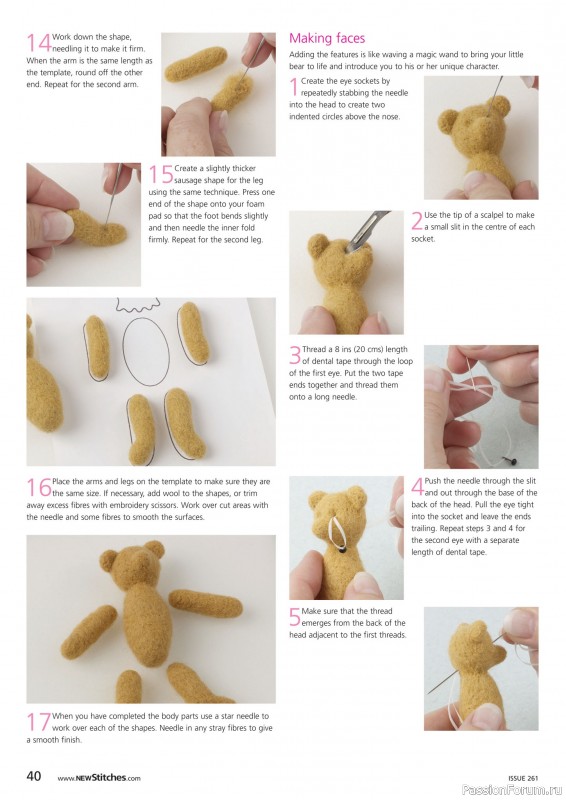 14 Work down the shape, needling it to make it firm. When the arm is the same length as the template, round off the other end. Repeat for the second arm.

15 Create a slightly thicker sausage shape for the leg using the same technique. Press one end of the shape onto your foam pad so that the foot bends slightly and then needle the inner fold firmly. Repeat for the second leg.

16 Place the arms and legs on the template to make sure they are the same size. If necessary, add wool to the shapes, or trim away excess fibres with embroidery scissors. Work over cut areas with the needle and some fibres to smooth the surfaces.

17 When you have completed the body parts use a star needle to work over each of the shapes. Needle in any stray fibres to give a smooth finish.

Making faces

Adding the features is like waving a magic wand to bring your little bear to life and introduce you to his or her unique character.

1 Create the eye sockets by repeatedly stabbing the needle into the head to create two indented circles above the nose.

2 Use the tip of a scalpel to make a small slit in the centre of each socket.

3 Thread a 8 ins (20 cms) length of dental tape through the loop of the first eye. Put the two tape ends together and thread them onto a long needle.

4 Push the needle through the slit and out through the base of the back of the head. Pull the eye tight into the socket and leave the ends trailing. Repeat steps 3 and 4 for the second eye with a separate length of dental tape.

5 Make sure that the thread emerges from the back of the head adjacent to the first threads.

40 www.NEWStitches.com

ISSUE 261

PassionForum.ru