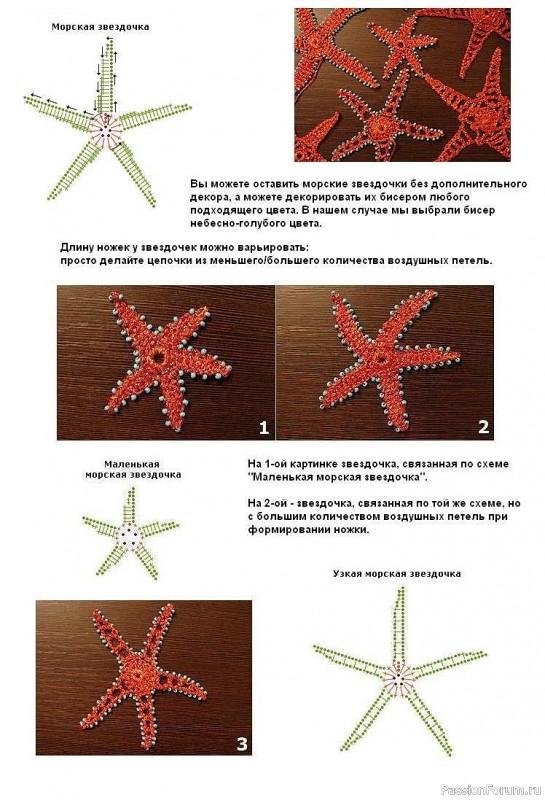 Морская звездочка

Вы можете оставить морские звездочки без дополнительного декора, а можете декорировать их бисером любого подходящего цвета. В нашем случае мы выбрали бисер небесно-голубого цвета.

Длину ножек у звездочек можно варьировать: просто делайте цепочки из меньшего/большего количества воздушных петель.

1

2

Маленькая морская звездочка

На 1-ой картинке звездочка, связанная по схеме "Маленькая морская звездочка".

На 2-ой - звездочка, связанная по той же схеме, но с большим количеством воздушных петель при формировании ножки.

Узкая морская звездочка

3

PassionForum.ru